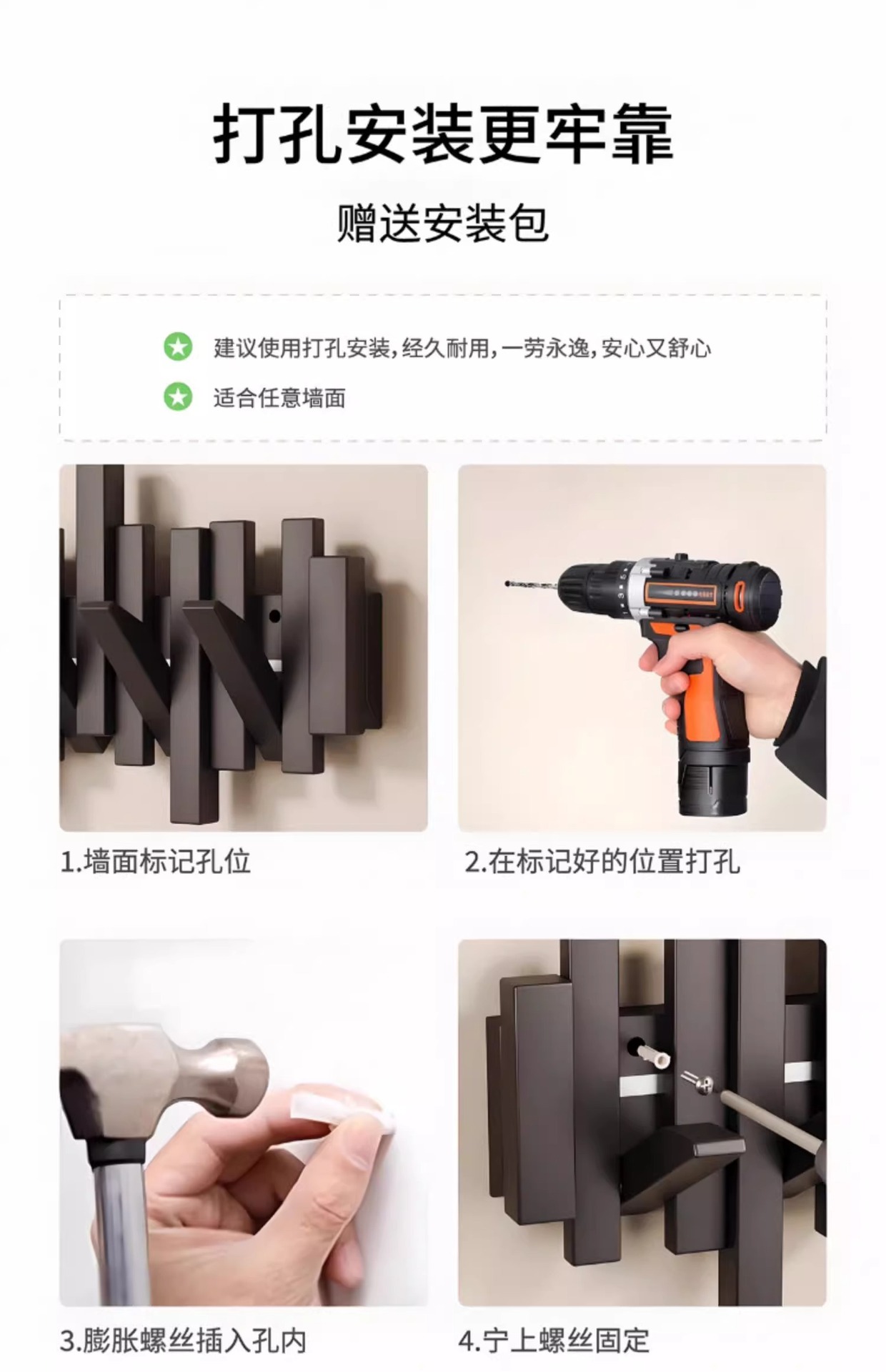 打孔安装更牢靠

赠送安装包

建议使用打孔安装,经久耐用,一劳永逸,安心又舒心

适合任意墙面

1.墙面标记孔位

2.在标记好的位置打孔

3.膨胀螺丝插入孔内

4.宁上螺丝固定