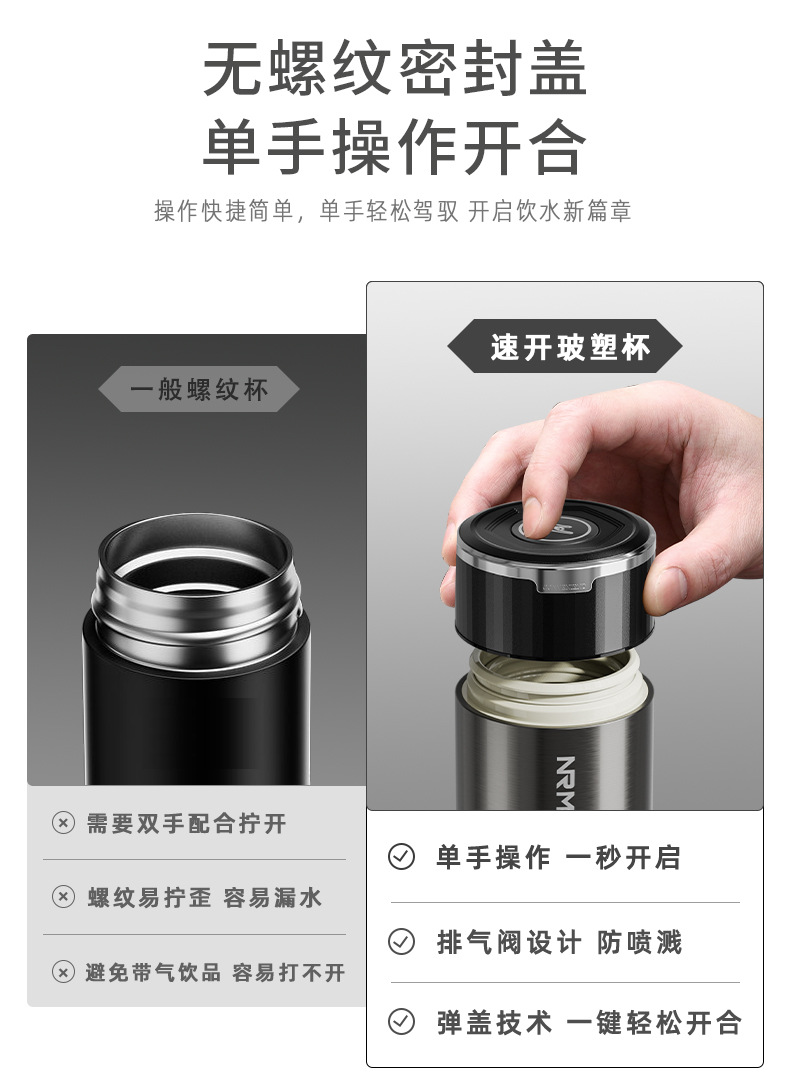 无螺纹密封盖
单手操作开合

操作快捷简单，单手轻松驾驭 开启饮水新篇章

一般螺纹杯

需要双手配合拧开

螺纹易拧歪 容易漏水

避免带气饮品 容易打不开

速开玻塑杯

NRM

单手操作 一秒开启

排气阀设计 防喷溅

弹盖技术 一键轻松开合