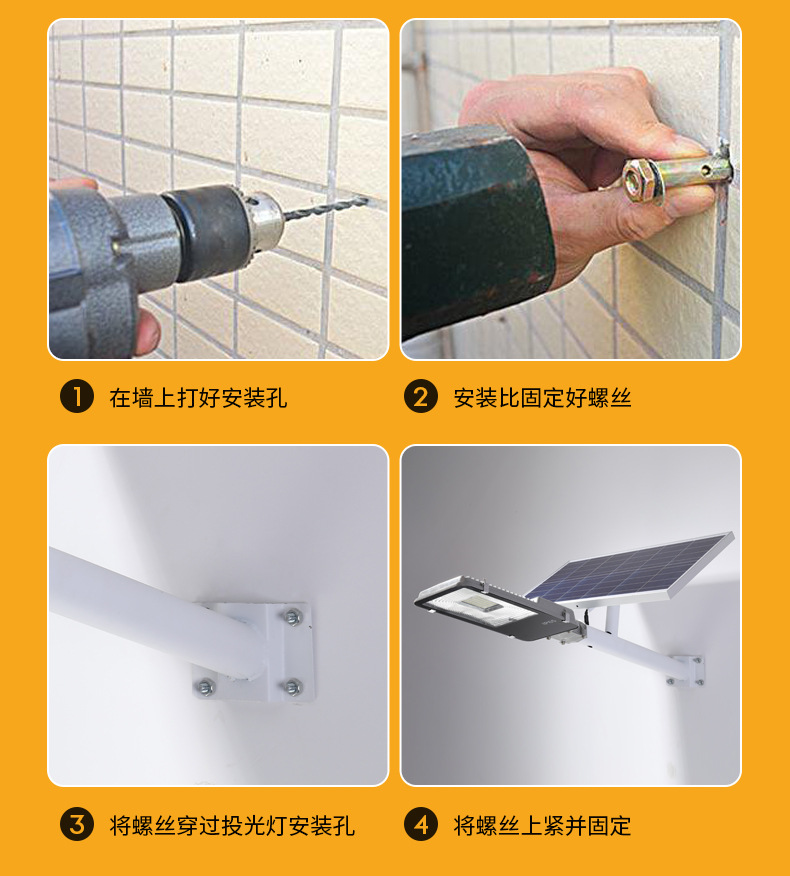 1 在墙上打好安装孔

2 安装比固定好螺丝

3 将螺丝穿过投光灯安装孔

4 将螺丝上紧并固定