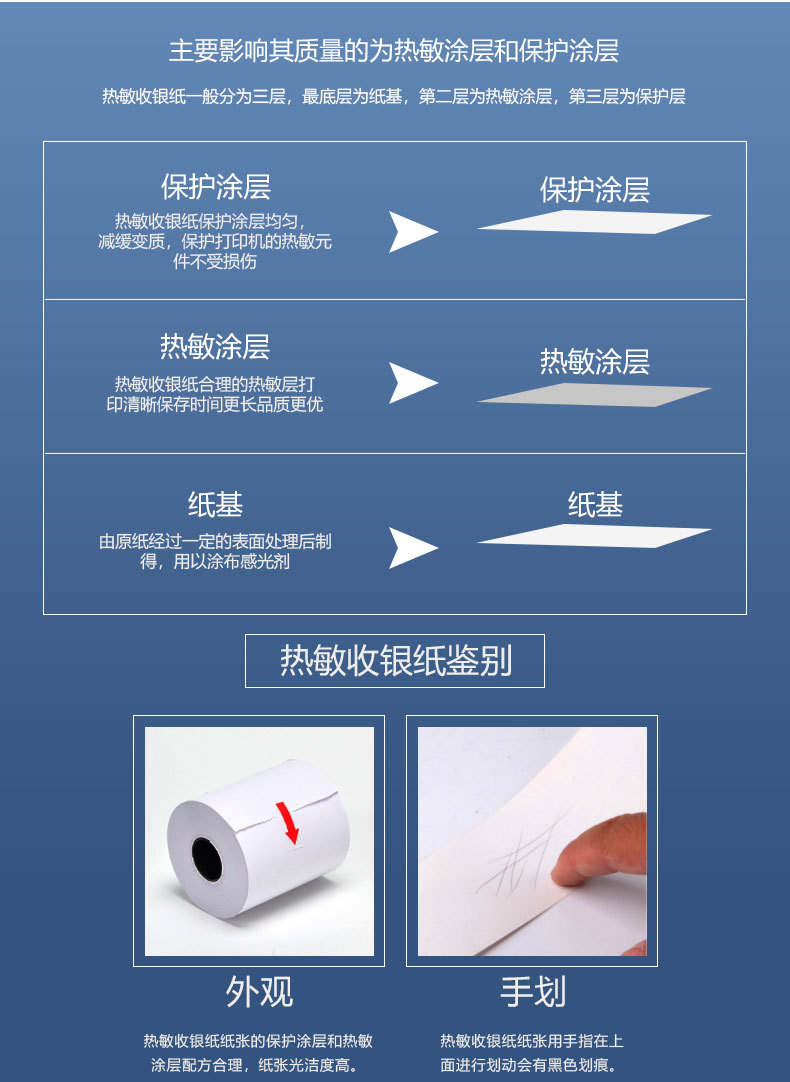 主要影响其质量的为热敏涂层和保护涂层

热敏收银纸一般分为三层，最底层为纸基，第二层为热敏涂层，第三层为保护层

保护涂层

热敏收银纸保护涂层均匀，减缓变质，保护打印机的热敏元件不受损伤

保护涂层

热敏涂层

热敏收银纸合理的热敏层打印清晰保存时间更长品质更优

热敏涂层

纸基

由原纸经过一定的表面处理后制得，用以涂布感光剂

纸基

热敏收银纸鉴别

外观

热敏收银纸纸张的保护涂层和热敏涂层配方合理，纸张光洁度高。

手划

热敏收银纸纸张用手指在上面进行划动会有黑色划痕。