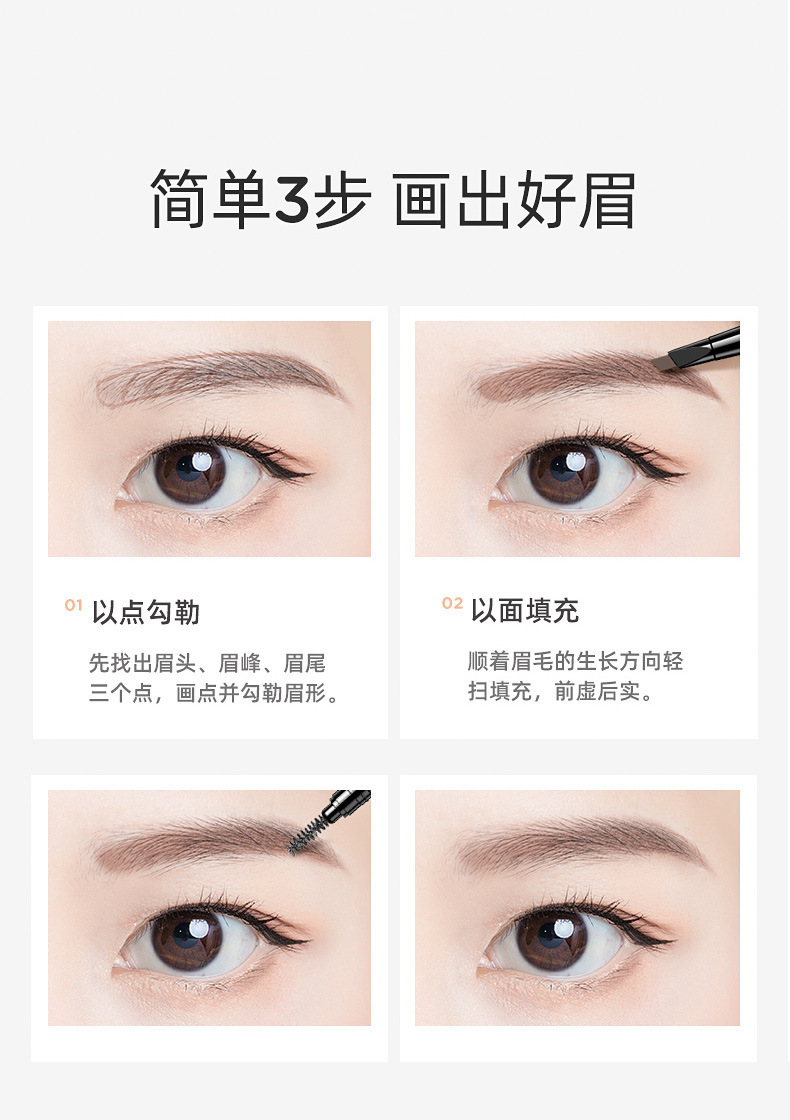 简单3步 画出好眉

01 以点勾勒

先找出眉头、眉峰、眉尾三个点，画点并勾勒眉形。

02 以面填充

顺着眉毛的生长方向轻扫填充，前虚后实。