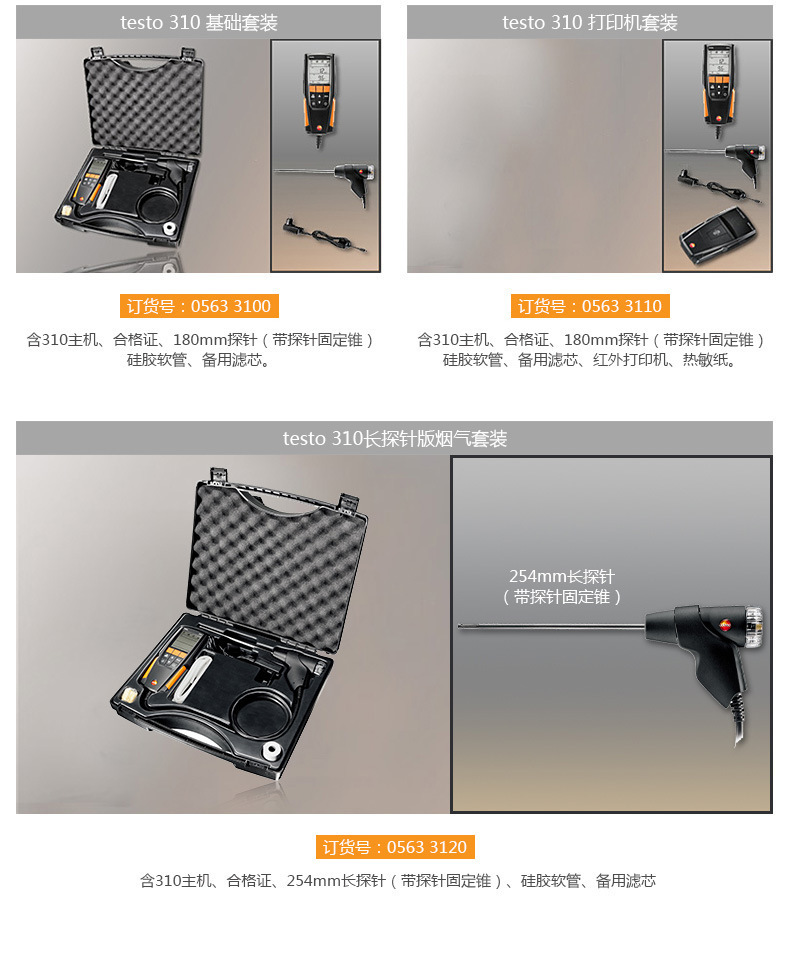 testo 310 基础套装

订货号：0563 3100

含310主机、合格证、180mm探针（带探针固定锥）硅胶软管、备用滤芯。

testo 310 打印机套装

订货号：0563 3110

含310主机、合格证、180mm探针（带探针固定锥）硅胶软管、备用滤芯、红外打印机、热敏纸。

testo 310长探针版烟气套装

254mm长探针
（带探针固定锥）

订货号：0563 3120

含310主机、合格证、254mm长探针（带探针固定锥）、硅胶软管、备用滤芯