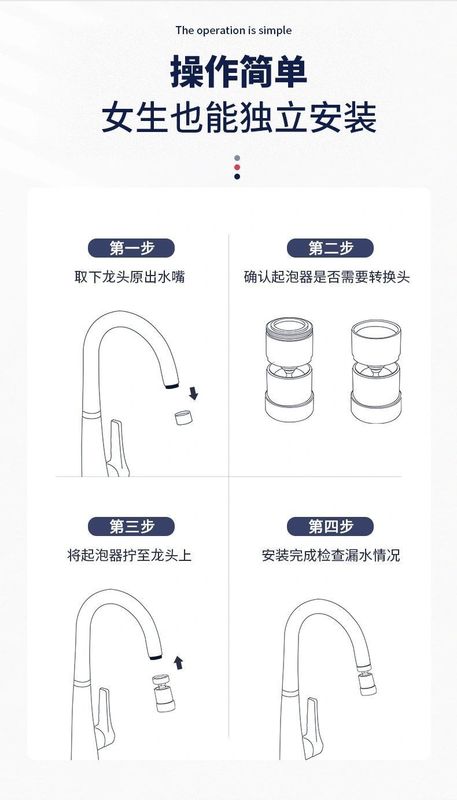 The operation is simple

操作简单
女生也能独立安装

第一步
取下龙头原出水嘴

第二步
确认起泡器是否需要转换头

第三步
将起泡器拧至龙头上

第四步
安装完成检查漏水情况