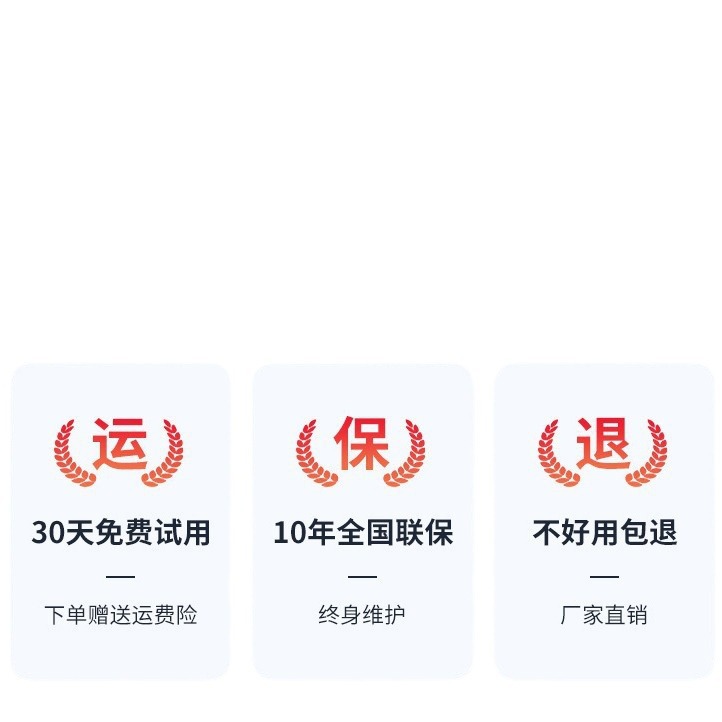 运

30天免费试用

—

下单赠送运费险

保

10年全国联保

—

终身维护

退

不好用包退

—

厂家直销