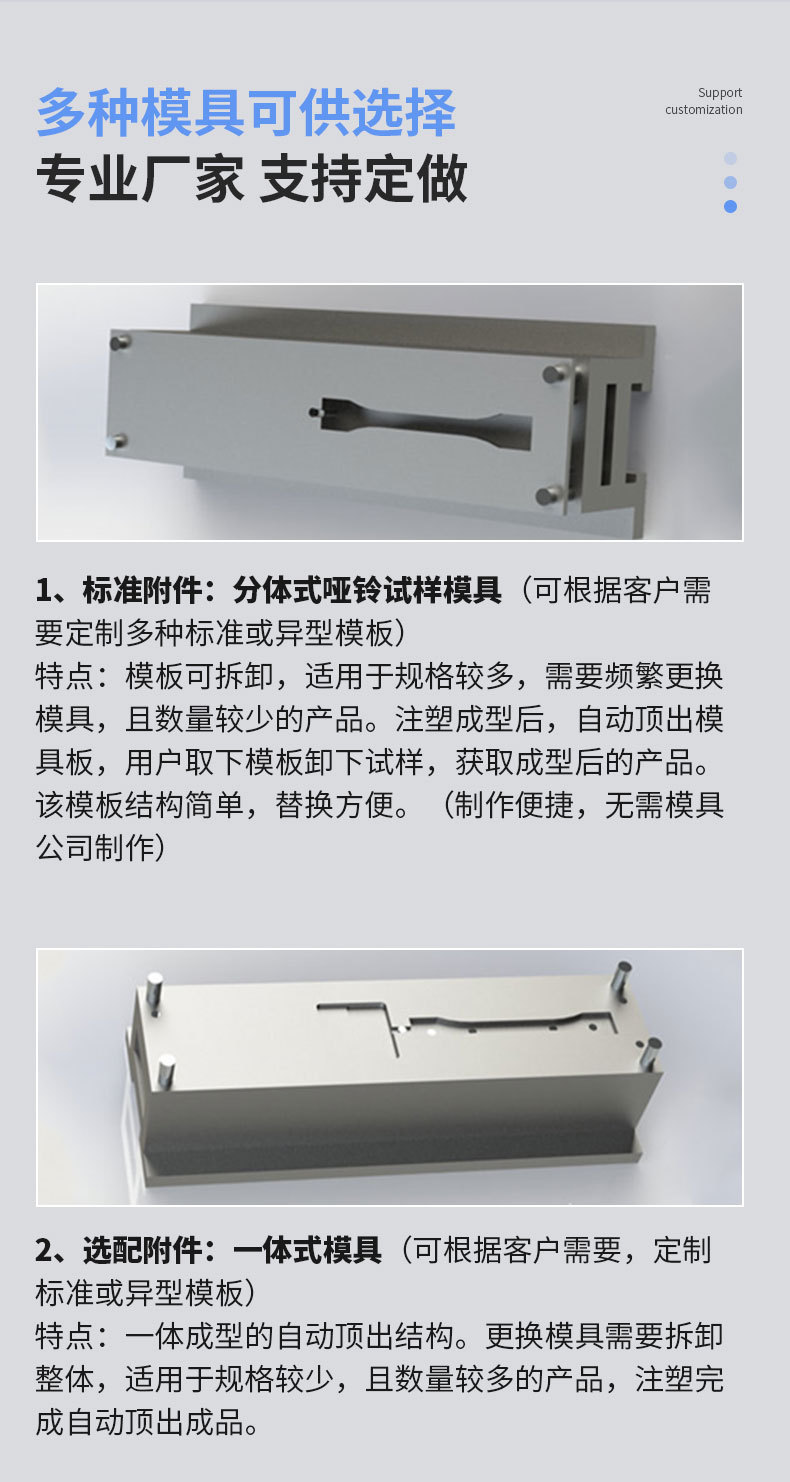 多种模具可供选择
专业厂家 支持定做

Support
customization

1、标准附件：分体式哑铃试样模具（可根据客户需要定制多种标准或异型模板）
特点：模板可拆卸，适用于规格较多，需要频繁更换模具，且数量较少的产品。注塑成型后，自动顶出模具板，用户取下模板卸下试样，获取成型后的产品。该模板结构简单，替换方便。（制作便捷，无需模具公司制作）

2、选配附件：一体式模具（可根据客户需要，定制标准或异型模板）
特点：一体成型的自动顶出结构。更换模具需要拆卸整体，适用于规格较少，且数量较多的产品，注塑完成自动顶出成品。