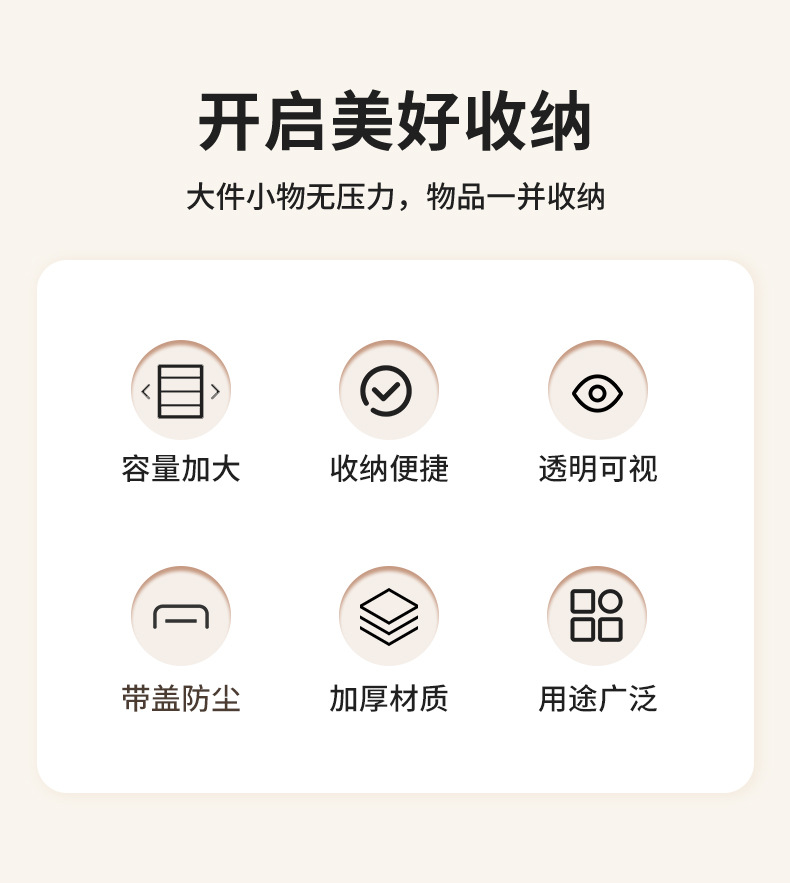 开启美好收纳

大件小物无压力，物品一并收纳

容量加大

收纳便捷

透明可视

带盖防尘

加厚材质

用途广泛