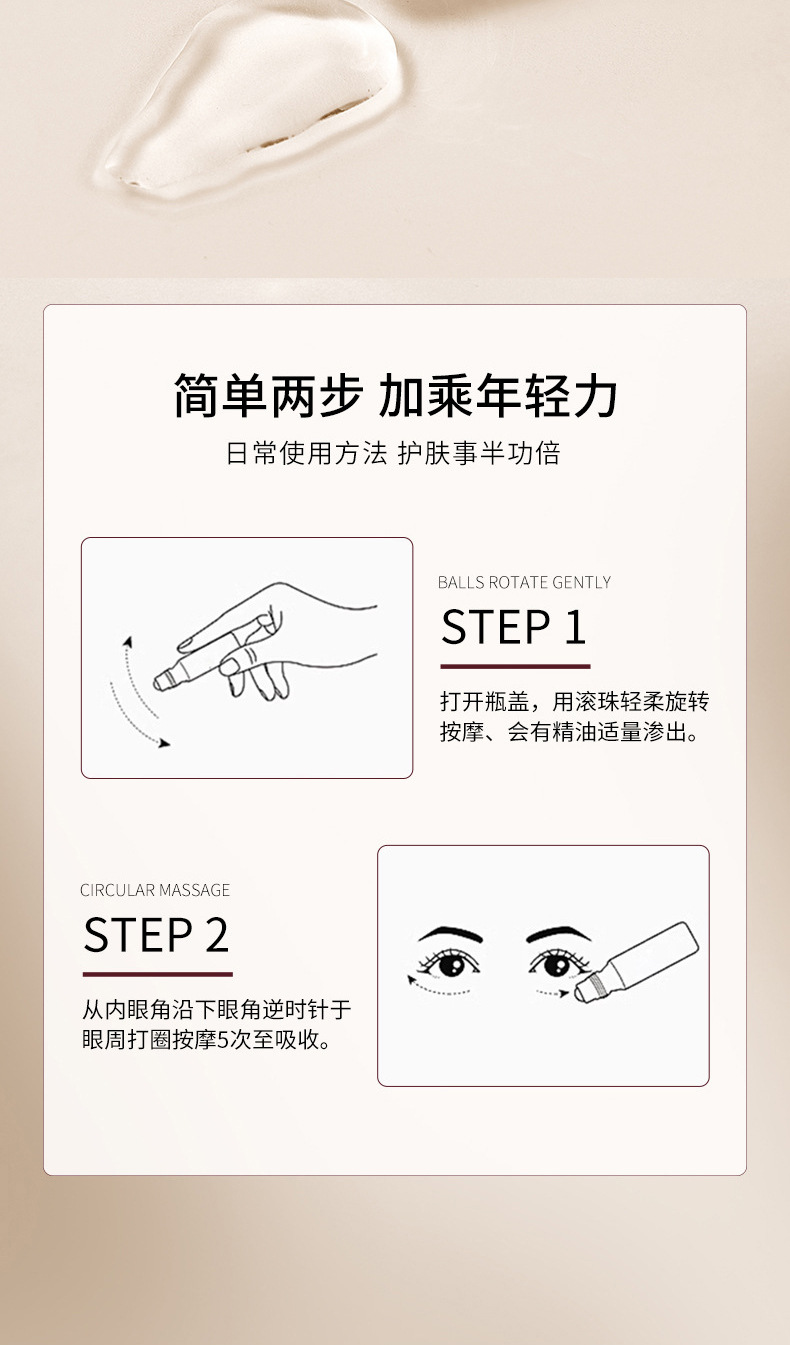 简单两步 加乘年轻力

日常使用方法 护肤事半功倍

BALLS ROTATE GENTLY

STEP 1

打开瓶盖，用滚珠轻柔旋转按摩、会有精油适量渗出。

CIRCULAR MASSAGE

STEP 2

从内眼角沿下眼角逆时针于眼周打圈按摩5次至吸收。