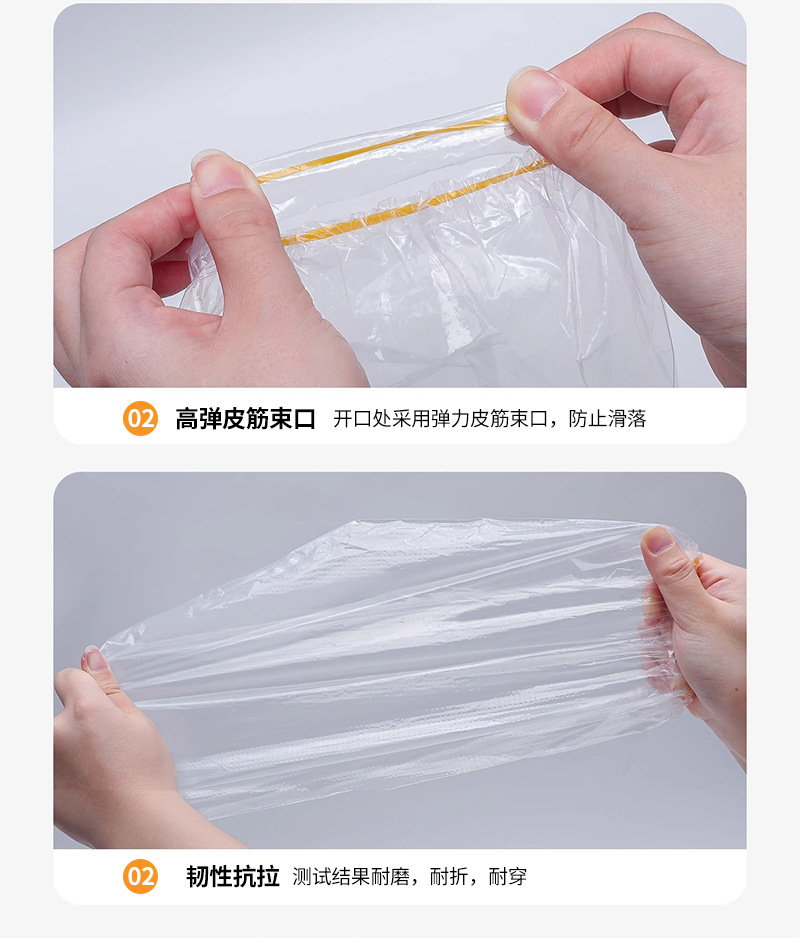 02 高弹皮筋束口 开口处采用弹力皮筋束口，防止滑落

02 韧性抗拉 测试结果耐磨，耐折，耐穿