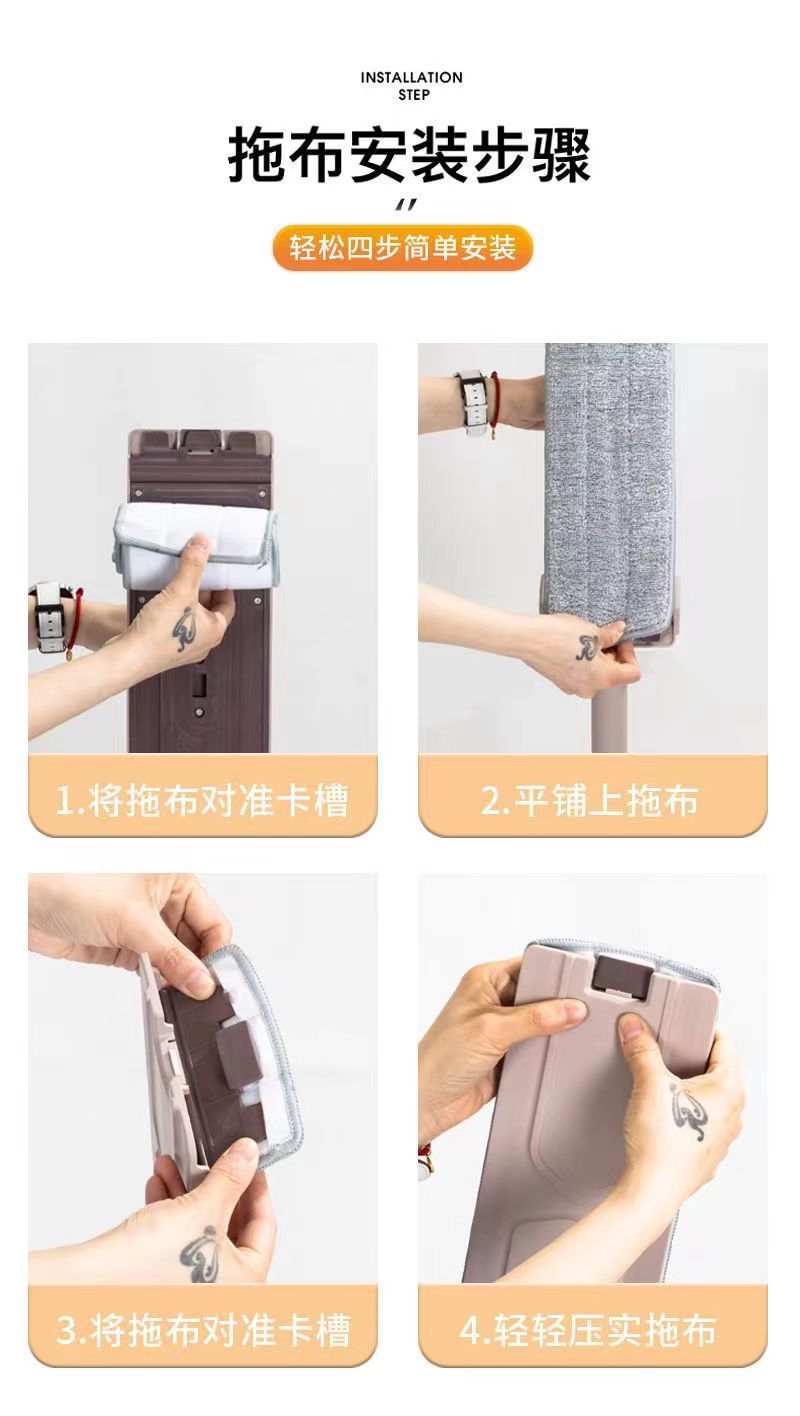 INSTALLATION STEP

拖布安装步骤

轻松四步简单安装

1.将拖布对准卡槽

2.平铺上拖布

3.将拖布对准卡槽

4.轻轻压实拖布