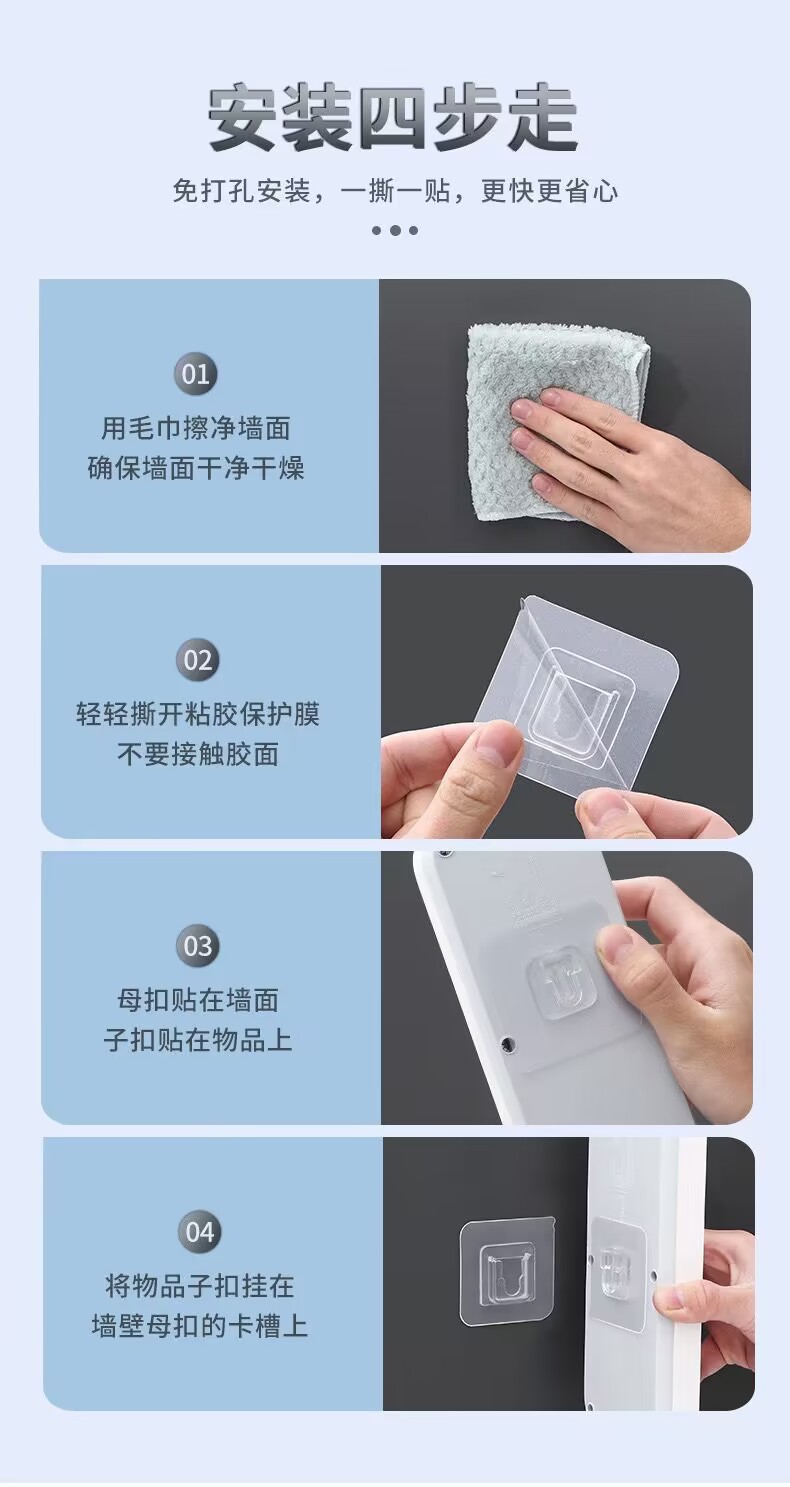 安装四步走

免打孔安装，一撕一贴，更快更省心

01
用毛巾擦净墙面
确保墙面干净干燥

02
轻轻撕开粘胶保护膜
不要接触胶面

03
母扣贴在墙面
子扣贴在物品上

04
将物品子扣挂在
墙壁母扣的卡槽上