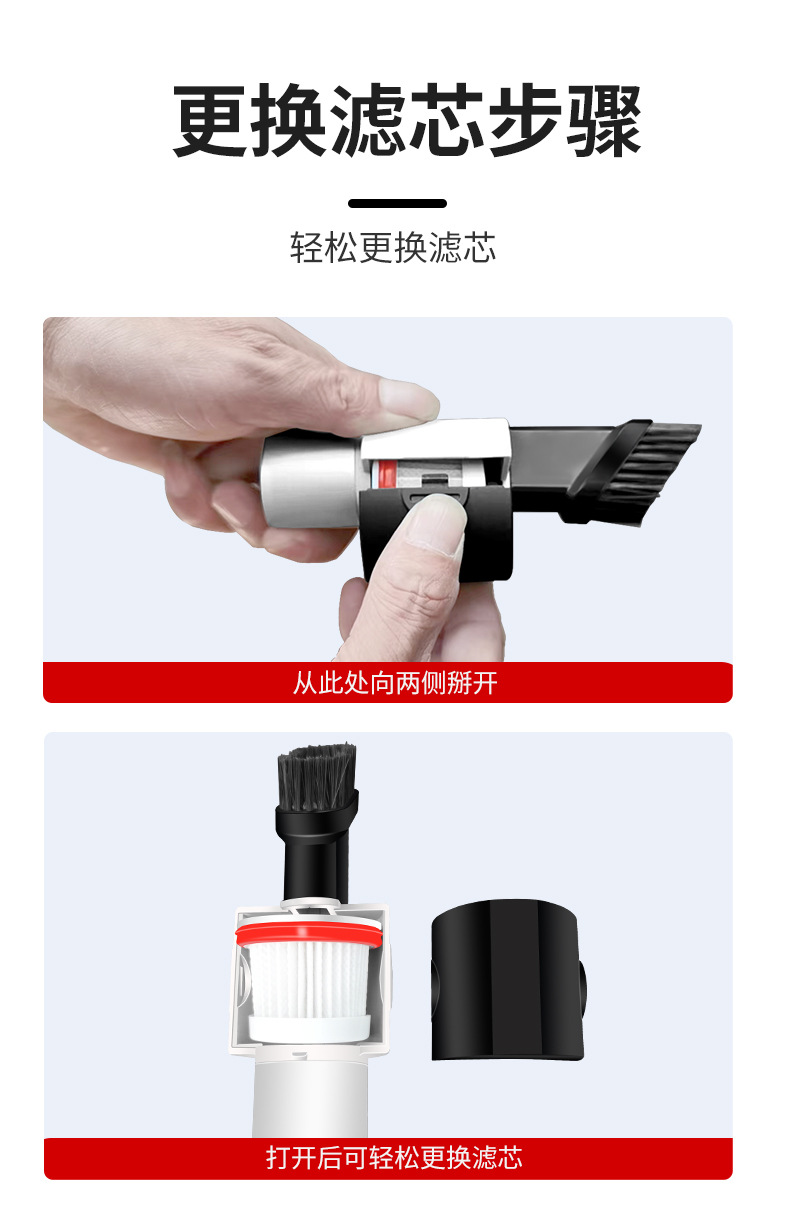 更换滤芯步骤

轻松更换滤芯

从此处向两侧掰开

打开后可轻松更换滤芯