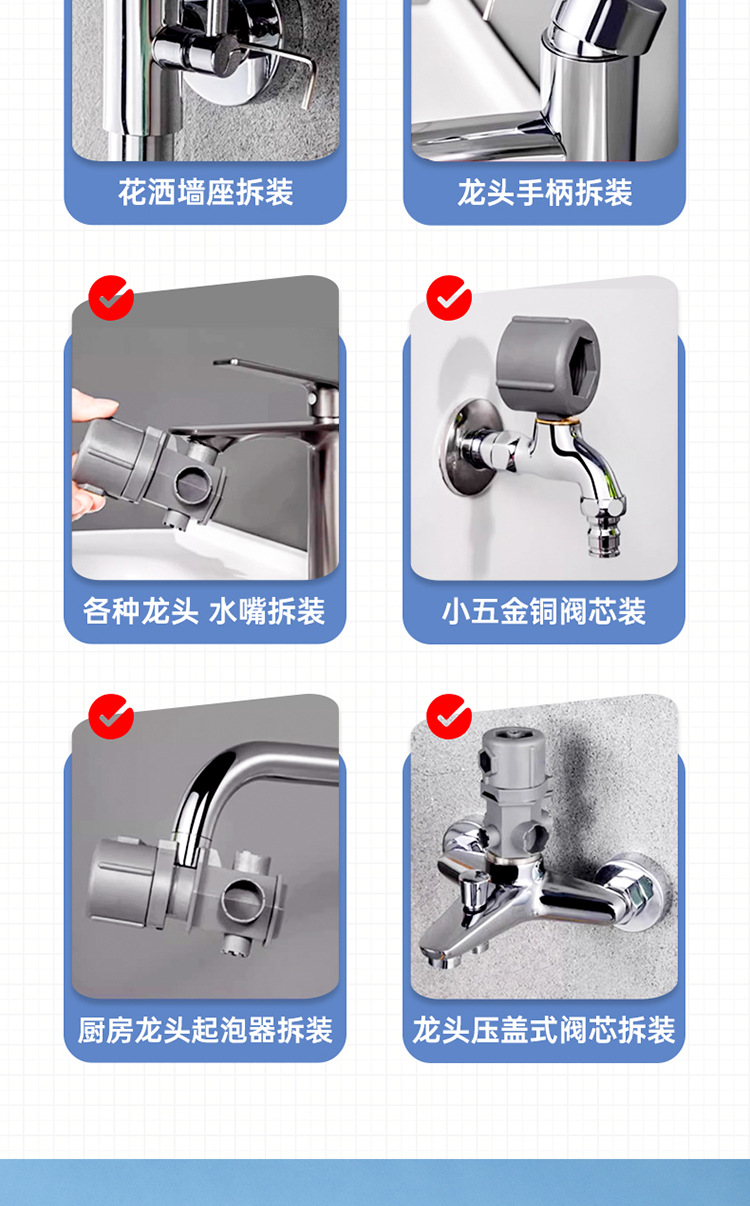 花洒墙座拆装

龙头手柄拆装

各种龙头 水嘴拆装

小五金铜阀芯装

厨房龙头起泡器拆装

龙头压盖式阀芯拆装