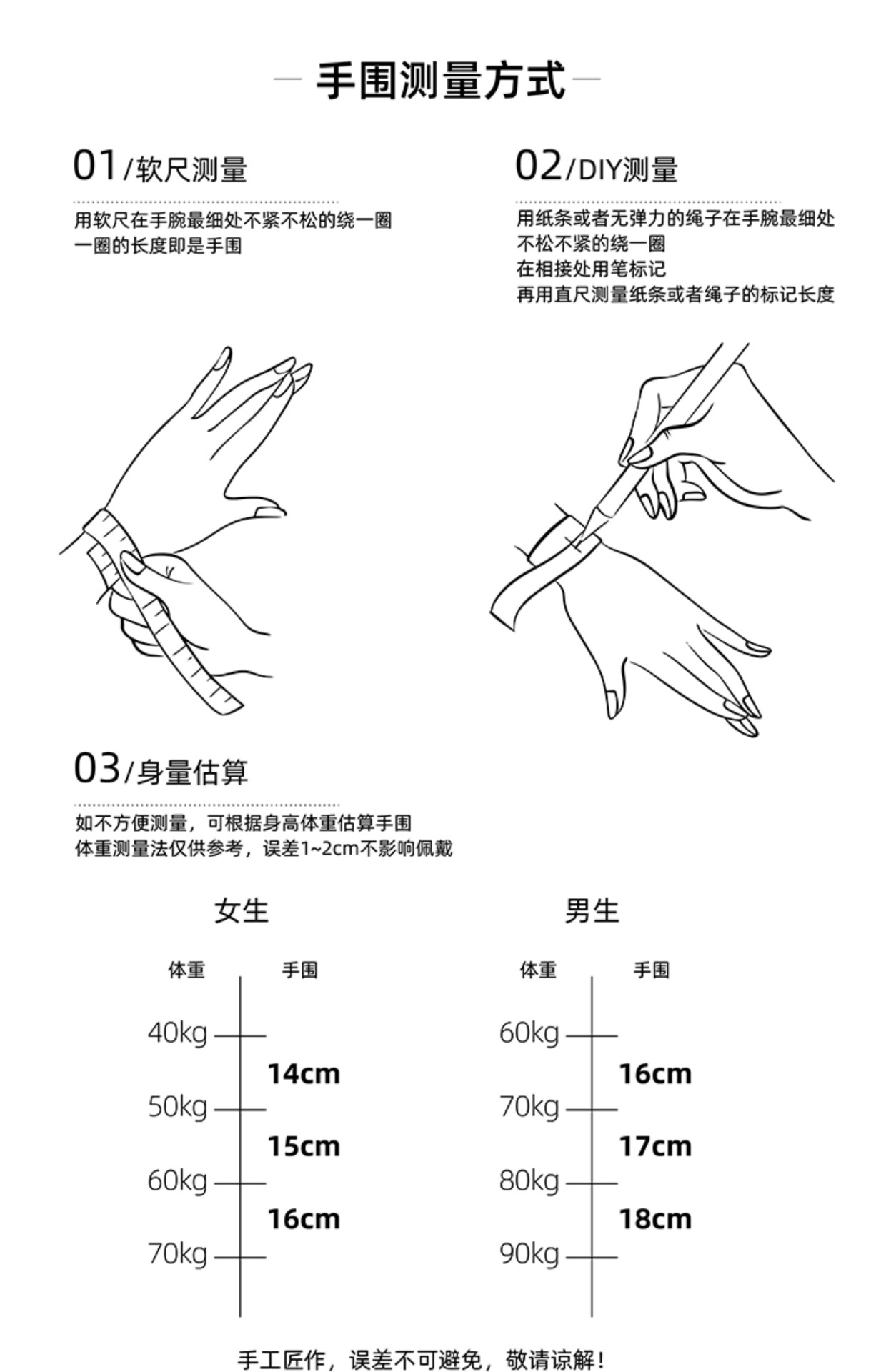 手围测量方式

01/软尺测量

用软尺在手腕最细处不紧不松的绕一圈
一圈的长度即是手围

02/DIY测量

用纸条或者无弹力的绳子在手腕最细处
不松不紧的绕一圈
在相接处用笔标记
再用直尺测量纸条或者绳子的标记长度

03/身量估算

如不方便测量，可根据身高体重估算手围
体重测量法仅供参考，误差1~2cm不影响佩戴

女生

体重 手围
40kg
14cm
50kg
15cm
60kg
16cm
70kg

男生

体重 手围
60kg
16cm
70kg
17cm
80kg
18cm
90kg

手工匠作，误差不可避免，敬请谅解！