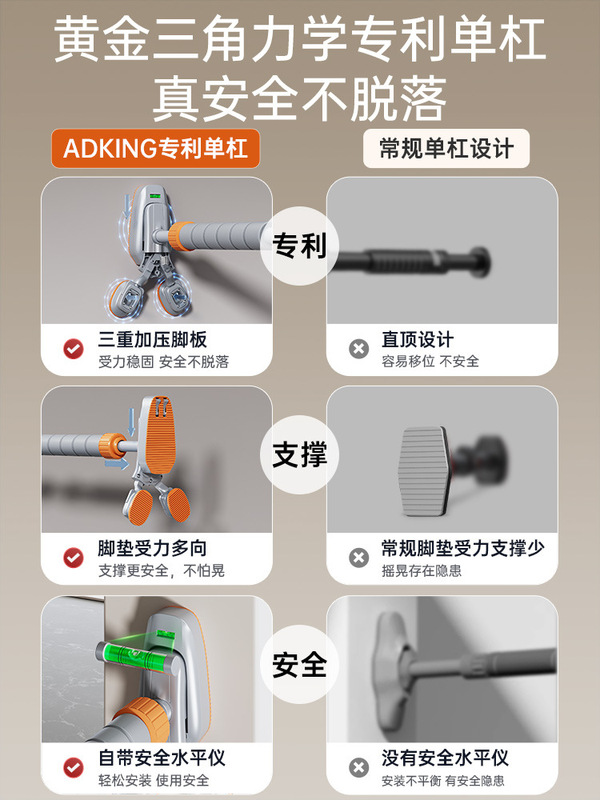 黄金三角力学专利单杠
真安全不脱落

ADKING专利单杠

常规单杠设计

专利

三重加压脚板
受力稳固 安全不脱落

直顶设计
容易移位 不安全

支撑

脚垫受力多向
支撑更安全，不怕晃

常规脚垫受力支撑少
摇晃存在隐患

安全

自带安全水平仪
轻松安装 使用安全

没有安全水平仪
安装不平衡 有安全隐患