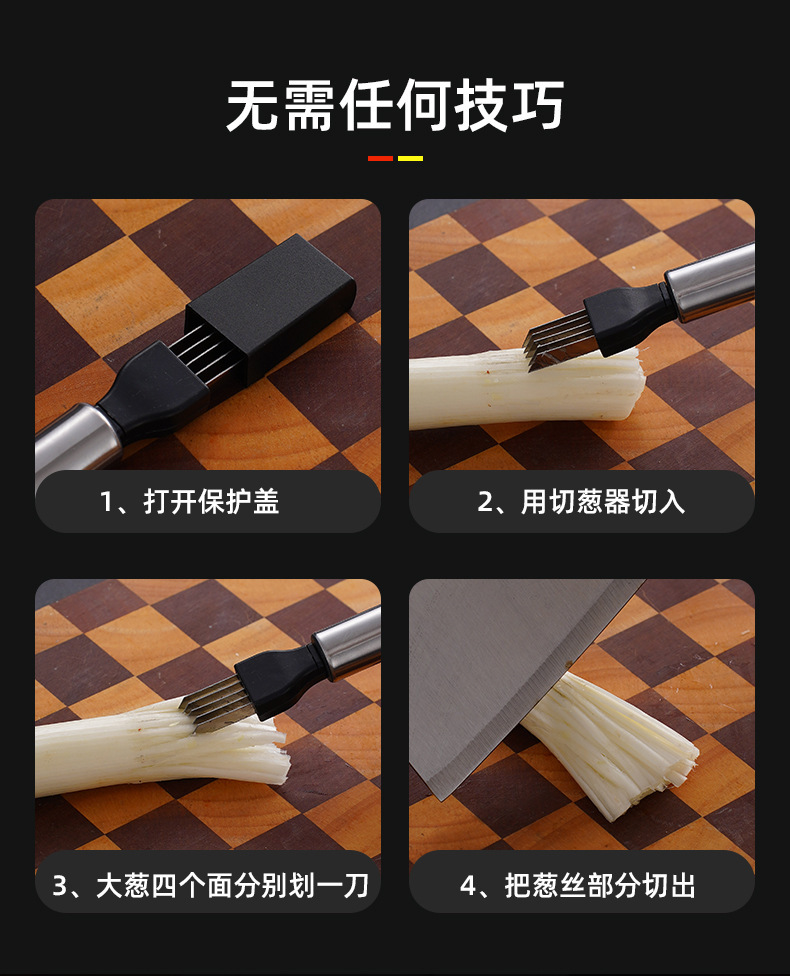 无需任何技巧

1、打开保护盖

2、用切葱器切入

3、大葱四个面分别划一刀

4、把葱丝部分切出