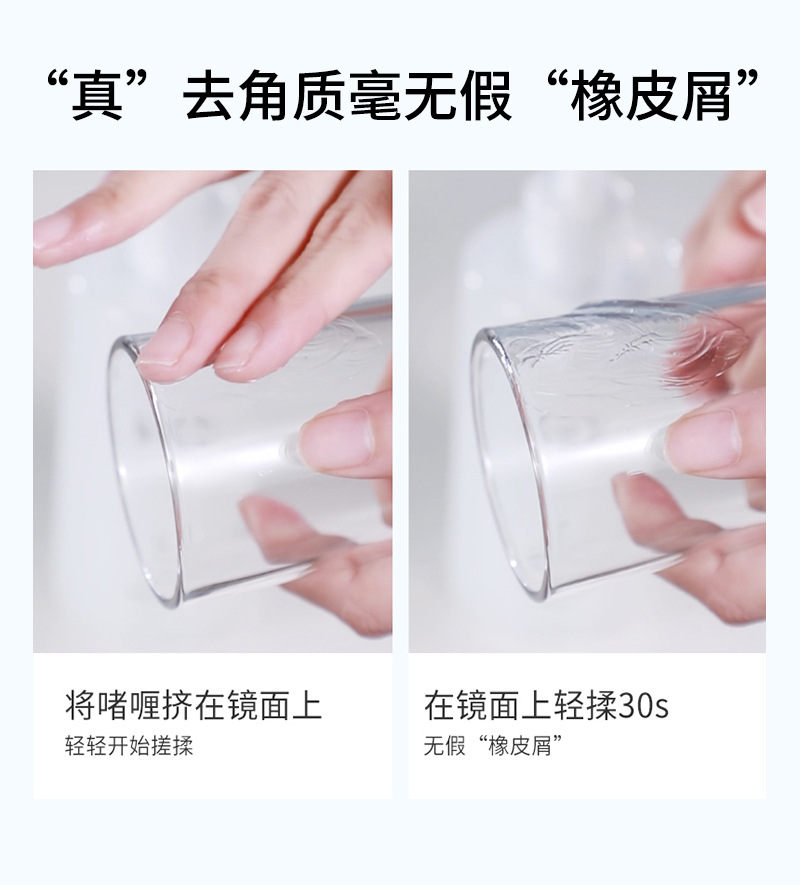 “真”去角质毫无假“橡皮屑”

将啫喱挤在镜面上
轻轻开始搓揉

在镜面上轻揉30s
无假“橡皮屑”