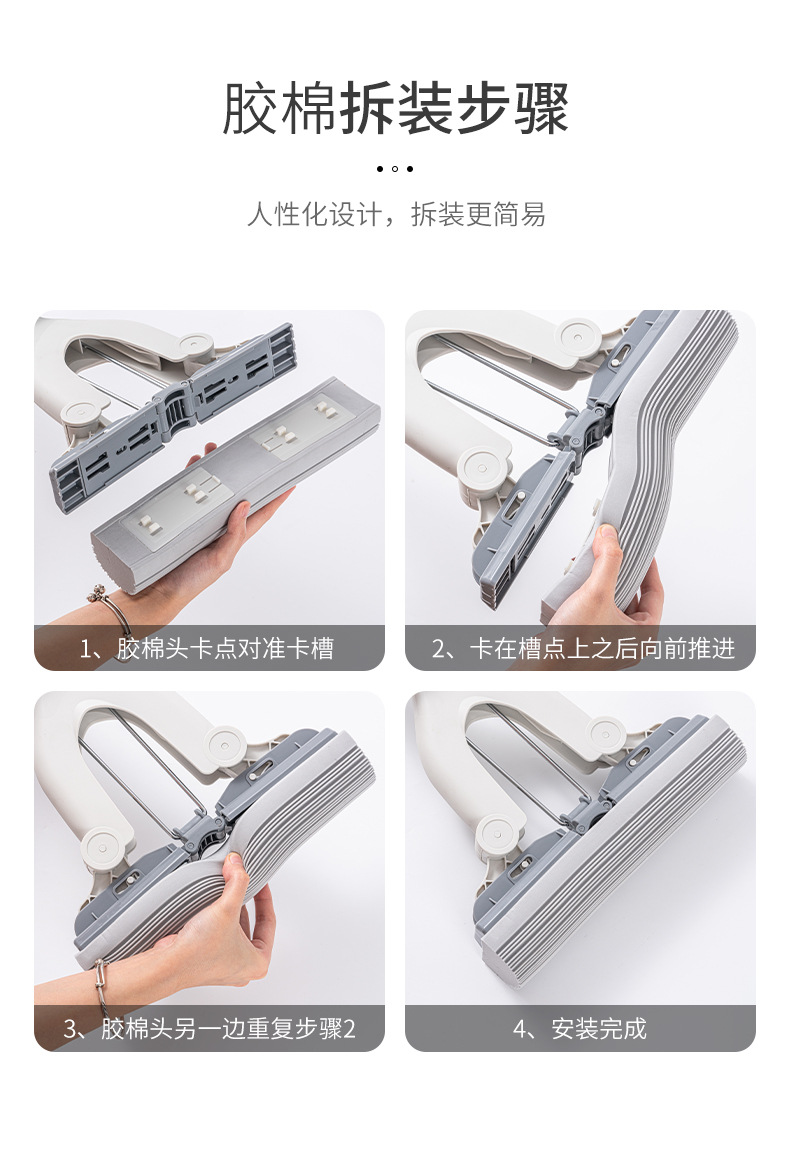 胶棉拆装步骤

人性化设计，拆装更简易

1、胶棉头卡点对准卡槽

2、卡在槽点上之后向前推进

3、胶棉头另一边重复步骤2

4、安装完成