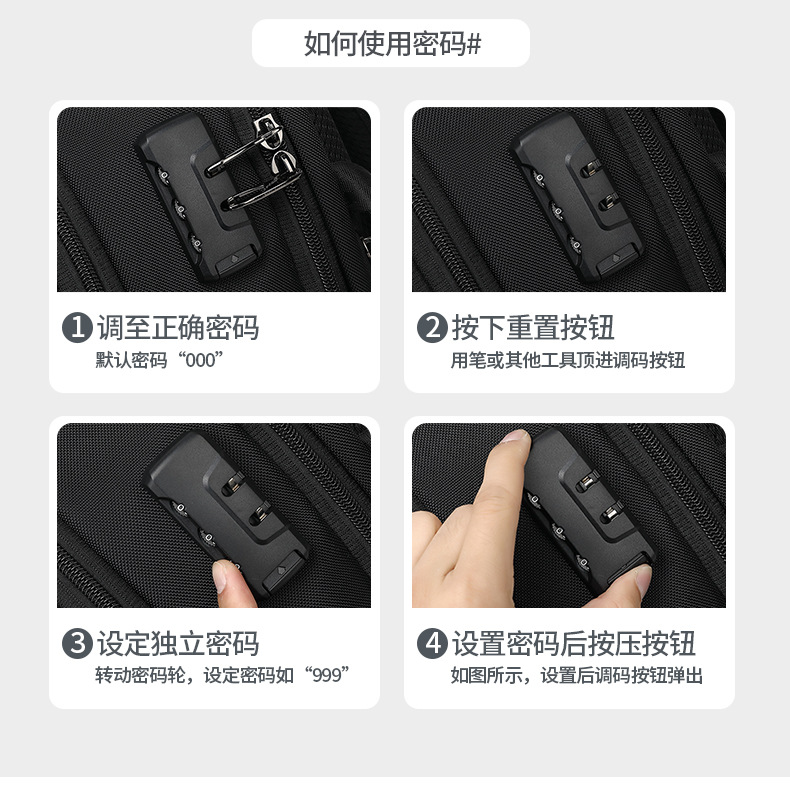 如何使用密码#

1 调至正确密码
默认密码“000”

2 按下重置按钮
用笔或其他工具顶进调码按钮

3 设定独立密码
转动密码轮，设定密码如“999”

4 设置密码后按压按钮
如图所示，设置后调码按钮弹出