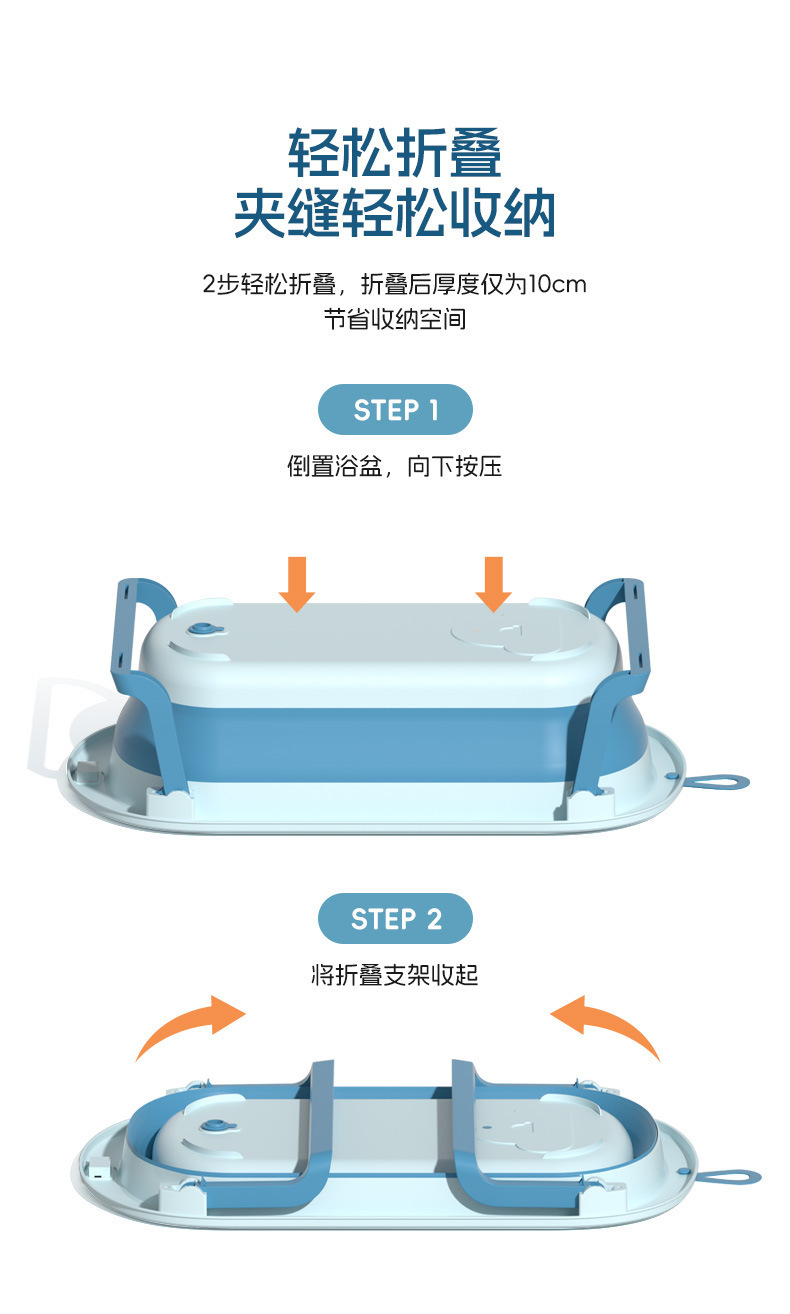 轻松折叠
夹缝轻松收纳

2步轻松折叠，折叠后厚度仅为10cm
节省收纳空间

STEP 1

倒置浴盆，向下按压

STEP 2

将折叠支架收起