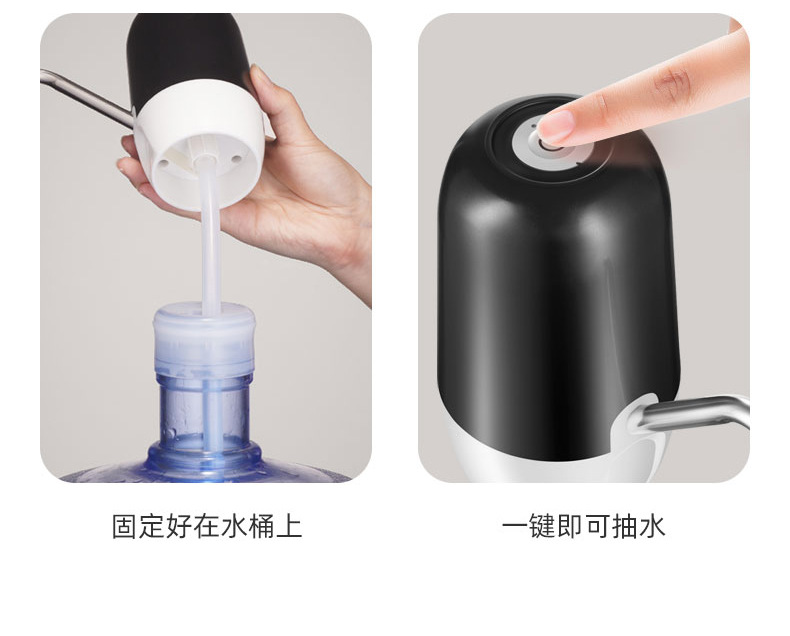 固定好在水桶上

一键即可抽水