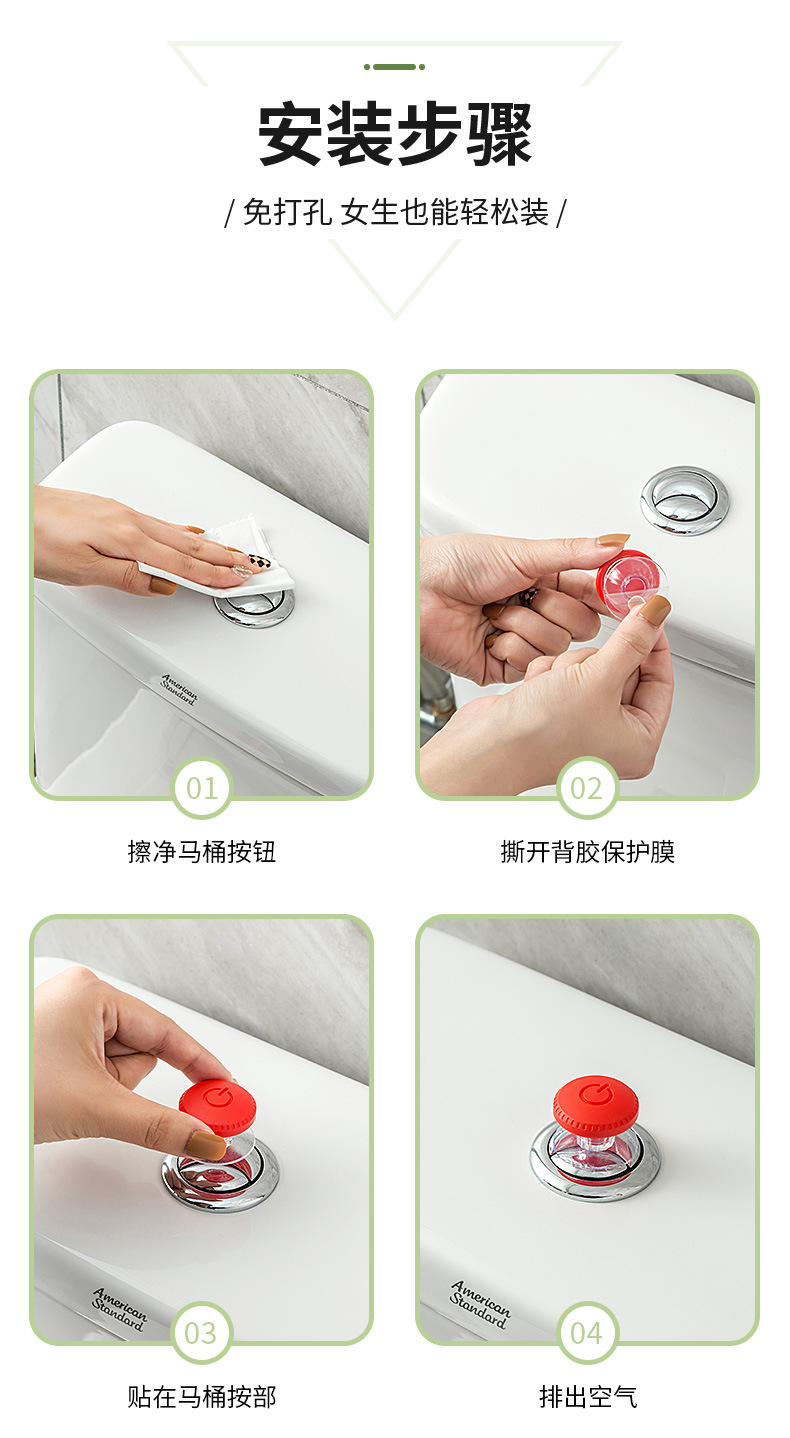 安装步骤

/ 免打孔 女生也能轻松装 /

American Standard

01

擦净马桶按钮

02

撕开背胶保护膜

American Standard

03

贴在马桶按部

American Standard

04

排出空气