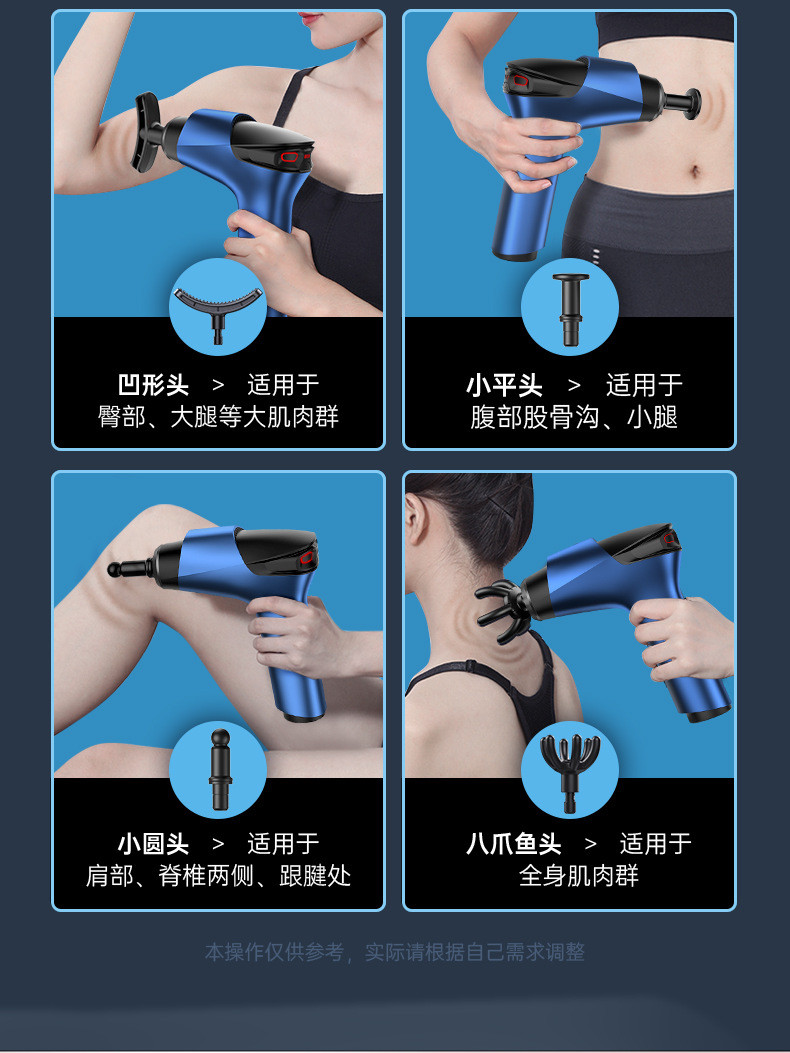 凹形头 > 适用于
臀部、大腿等大肌肉群

小平头 > 适用于
腹部股骨沟、小腿

小圆头 > 适用于
肩部、脊椎两侧、跟腱处

八爪鱼头 > 适用于
全身肌肉群

本操作仅供参考，实际请根据自己需求调整