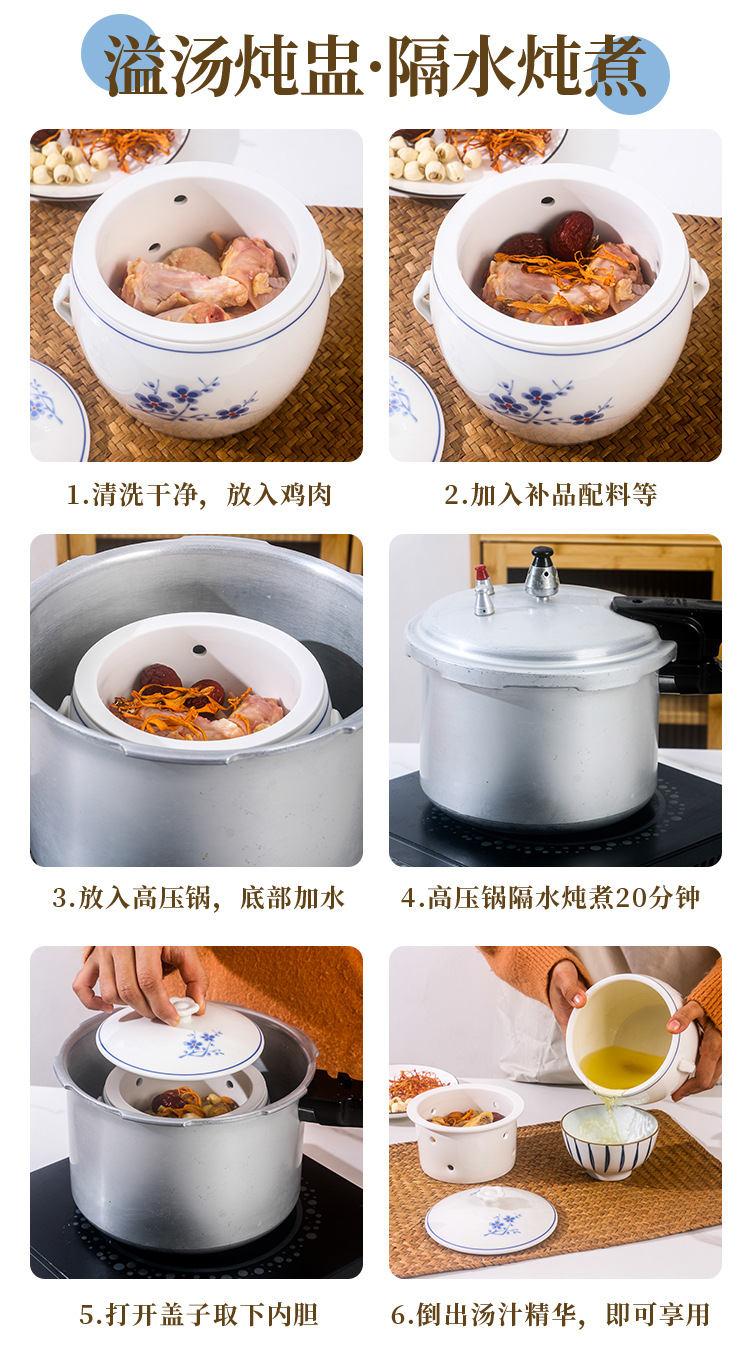 溢汤炖盅·隔水炖煮

1.清洗干净，放入鸡肉

2.加入补品配料等

3.放入高压锅，底部加水

4.高压锅隔水炖煮20分钟

5.打开盖子取下内胆

6.倒出汤汁精华，即可享用