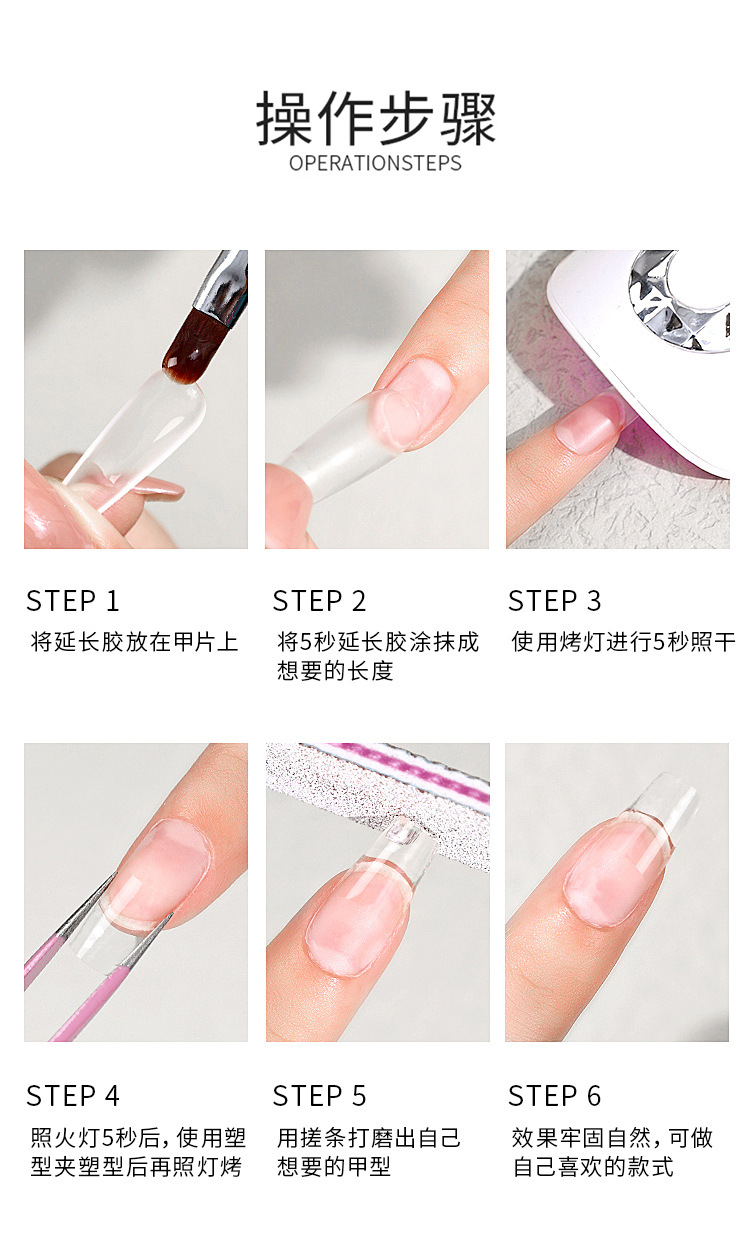 操作步骤
OPERATIONSTEPS

STEP 1
将延长胶放在甲片上

STEP 2
将5秒延长胶涂抹成想要的长度

STEP 3
使用烤灯进行5秒照干

STEP 4
照火灯5秒后，使用塑型夹塑型后再照灯烤

STEP 5
用搓条打磨出自己想要的甲型

STEP 6
效果牢固自然，可做自己喜欢的款式