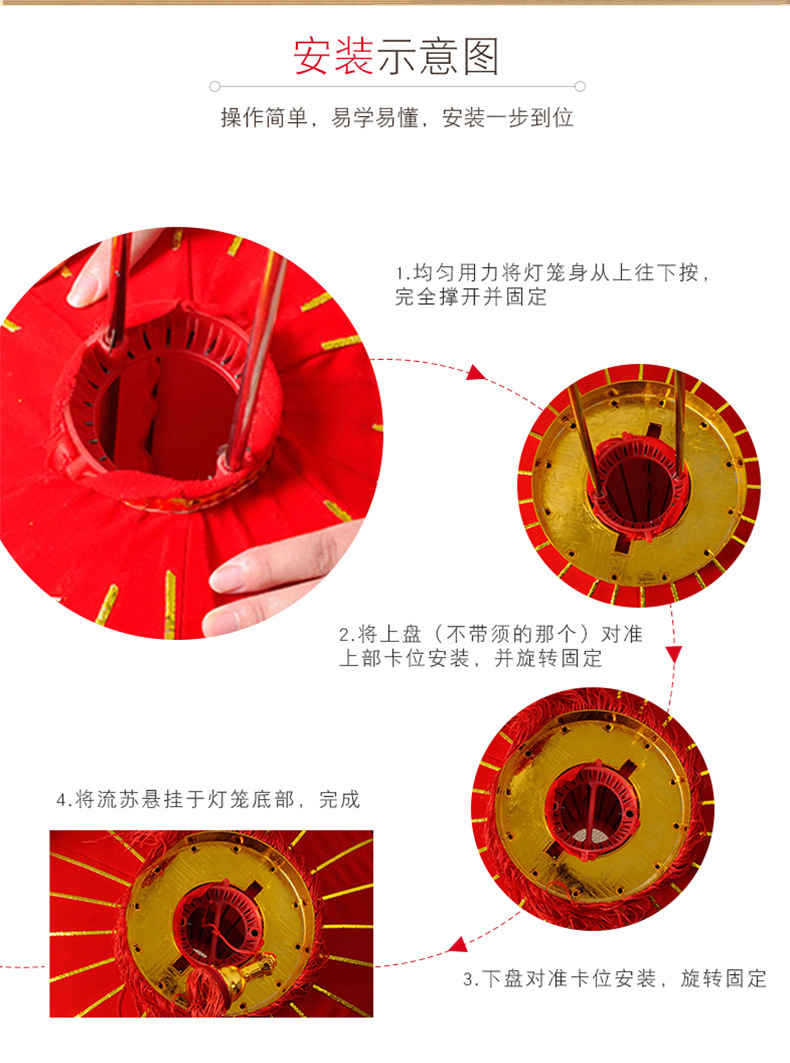 安装示意图

操作简单，易学易懂，安装一步到位

1.均匀用力将灯笼身从上往下按，完全撑开并固定

2.将上盘（不带须的那个）对准上部卡位安装，并旋转固定

4.将流苏悬挂于灯笼底部，完成

3.下盘对准卡位安装，旋转固定