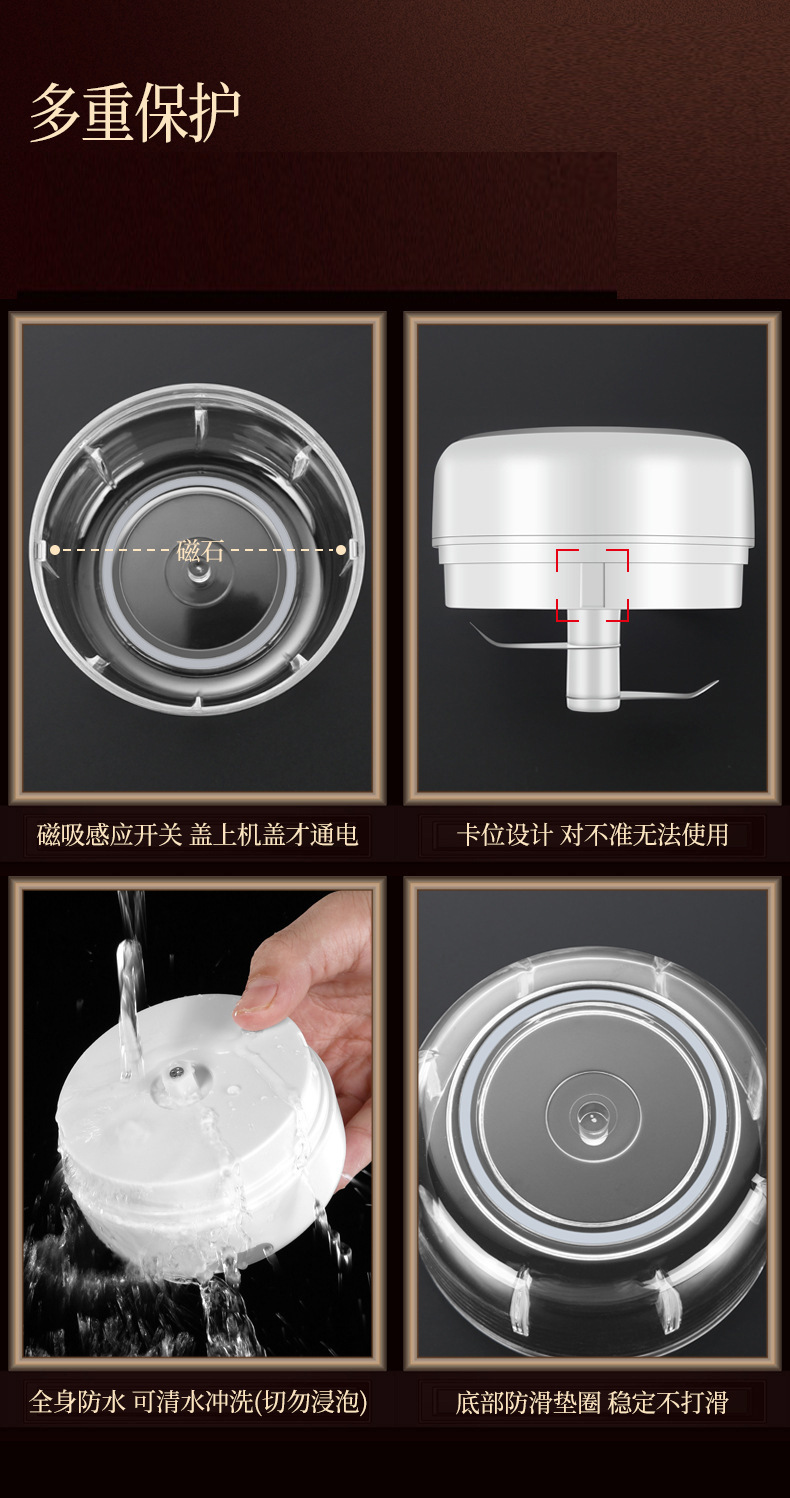 多重保护

磁石

磁吸感应开关 盖上机盖才通电

卡位设计 对不准无法使用

全身防水 可清水冲洗(切勿浸泡)

底部防滑垫圈 稳定不打滑