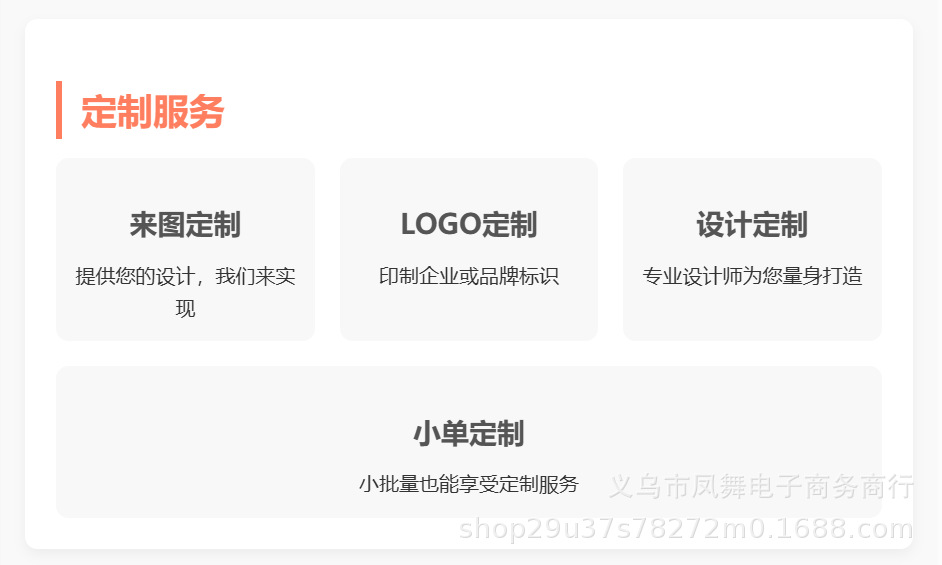 定制服务

来图定制

提供您的设计，我们来实现

LOGO定制

印制企业或品牌标识

设计定制

专业设计师为您量身打造

小单定制

小批量也能享受定制服务

义乌市凤舞电子商务商行
shop29u37s78272m0.1688.com