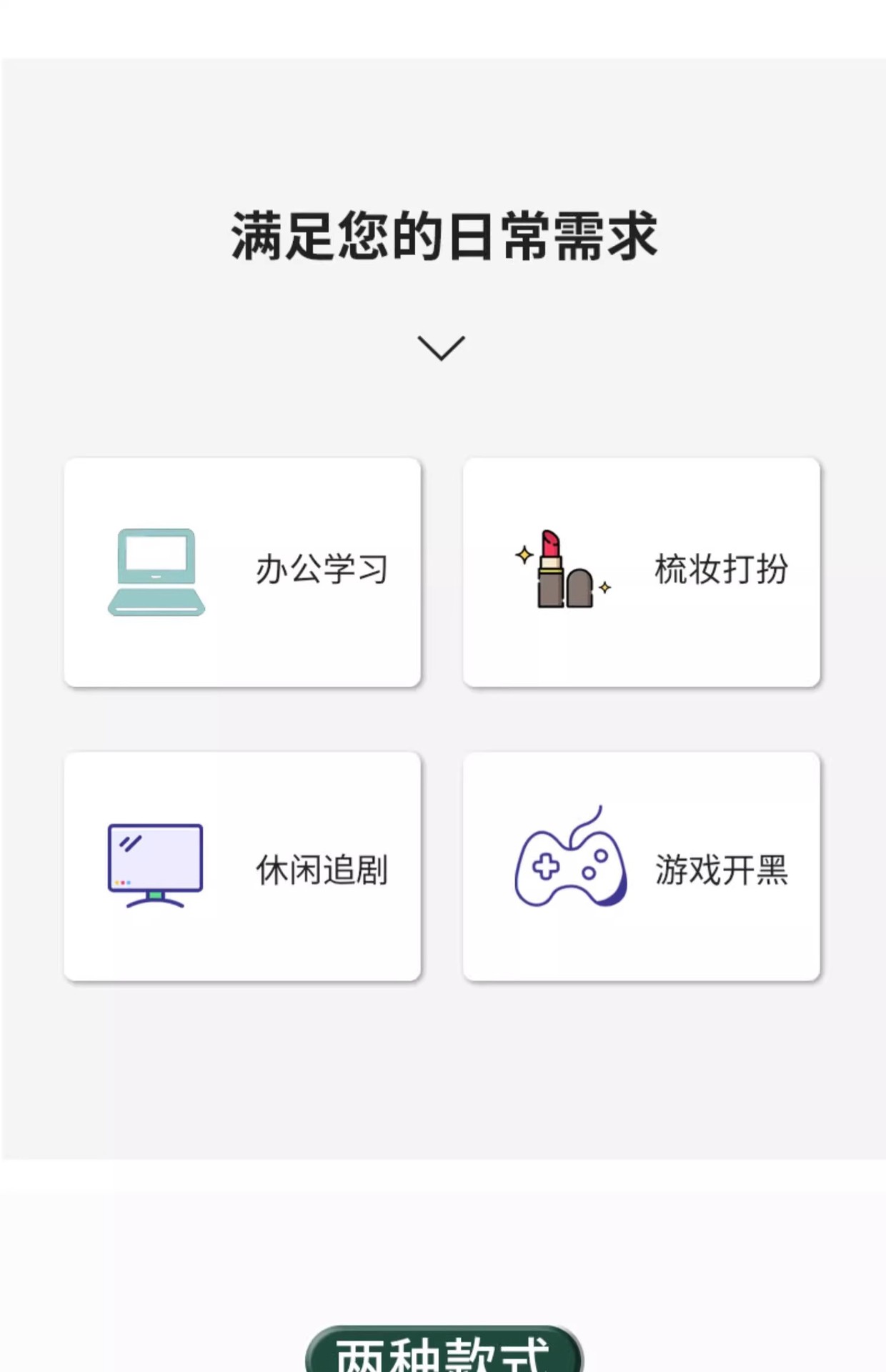 满足您的日常需求

办公学习

梳妆打扮

休闲追剧

游戏开黑

两种款式