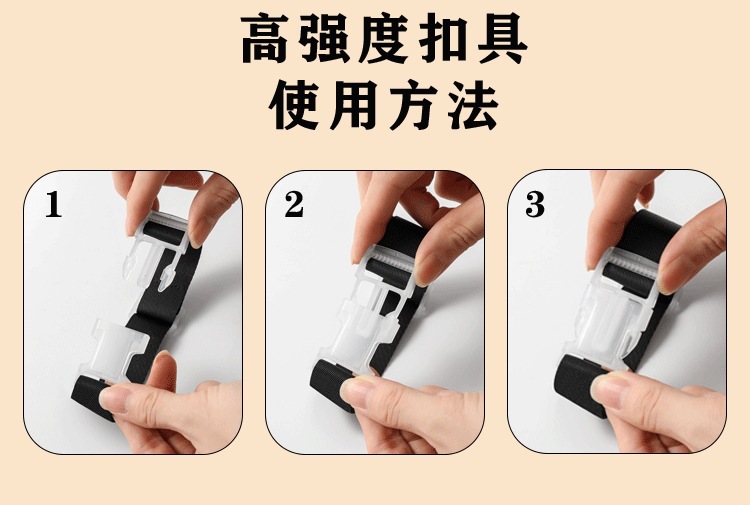 高强度扣具
使用方法

1

2

3