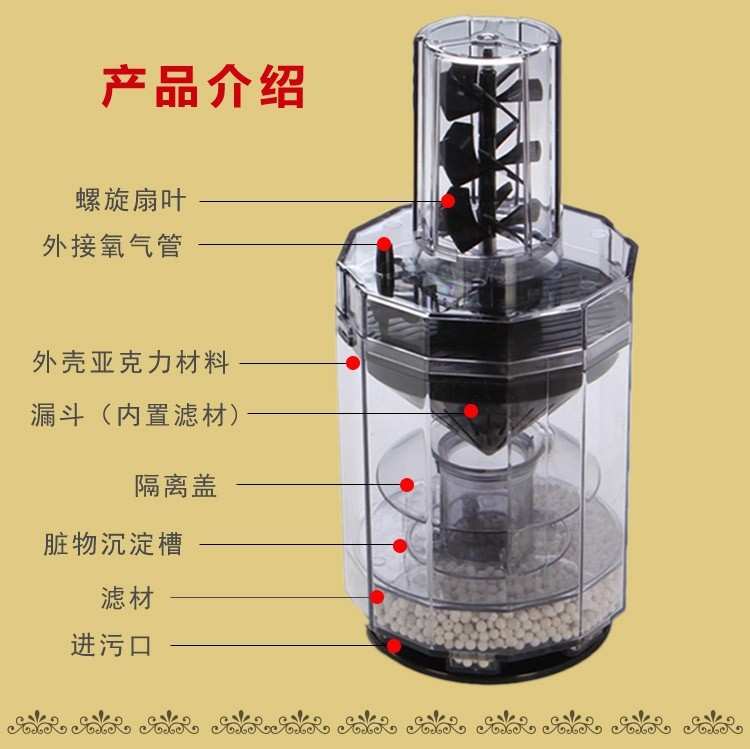 产品介绍

螺旋扇叶

外接氧气管

外壳亚克力材料

漏斗（内置滤材）

隔离盖

脏物沉淀槽

滤材

进污口