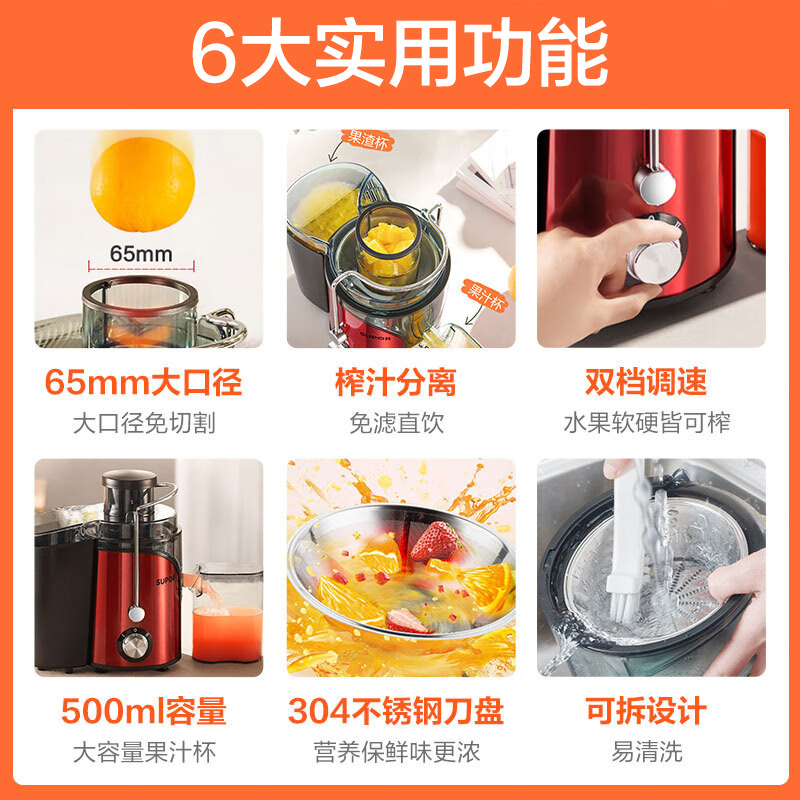 6大实用功能

65mm

65mm大口径
大口径免切割

果渣杯
果汁杯
SUPOR

榨汁分离
免滤直饮

双档调速
水果软硬皆可榨

SUPOR

500ml容量
大容量果汁杯

304不锈钢刀盘
营养保鲜味更浓

可拆设计
易清洗