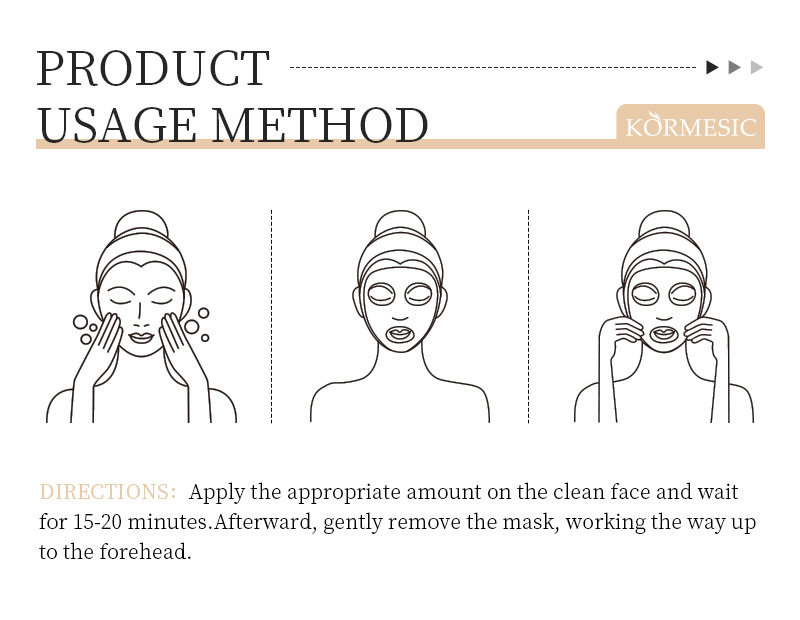 PRODUCT
USAGE METHOD

KORMESIC

DIRECTIONS: Apply the appropriate amount on the clean face and wait for 15-20 minutes.Afterward, gently remove the mask, working the way up to the forehead.