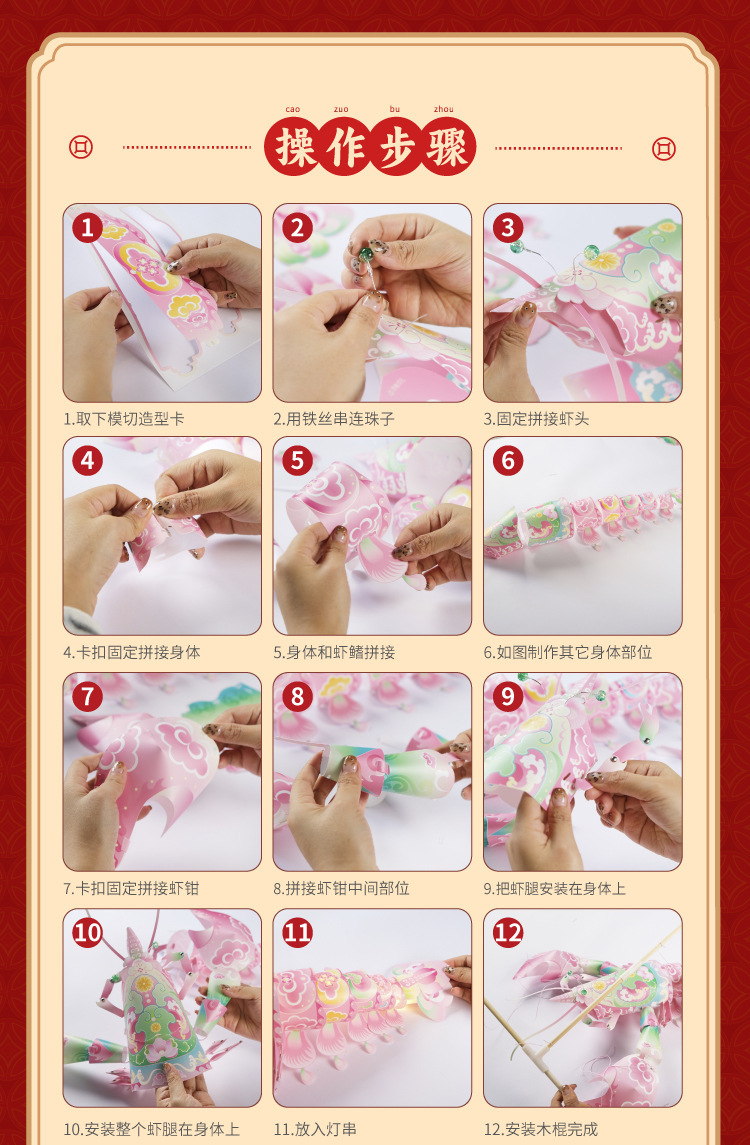 cao zuo bu zhou
操作步骤

1

1.取下模切造型卡

2

2.用铁丝串连珠子

3

3.固定拼接虾头

4

4.卡扣固定拼接身体

5

5.身体和虾鳍拼接

6

6.如图制作其它身体部位

7

7.卡扣固定拼接虾钳

8

8.拼接虾钳中间部位

9

9.把虾腿安装在身体上

10

10.安装整个虾腿在身体上

11

11.放入灯串

12

12.安装木棍完成