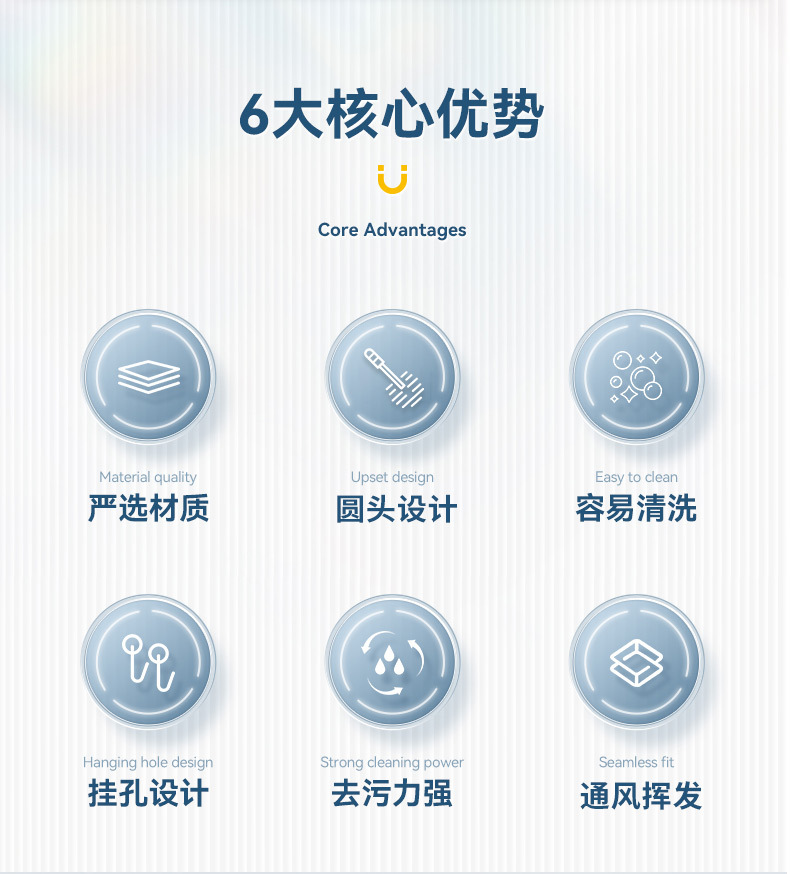 6大核心优势

Core Advantages

Material quality
严选材质

Upset design
圆头设计

Easy to clean
容易清洗

Hanging hole design
挂孔设计

Strong cleaning power
去污力强

Seamless fit
通风挥发