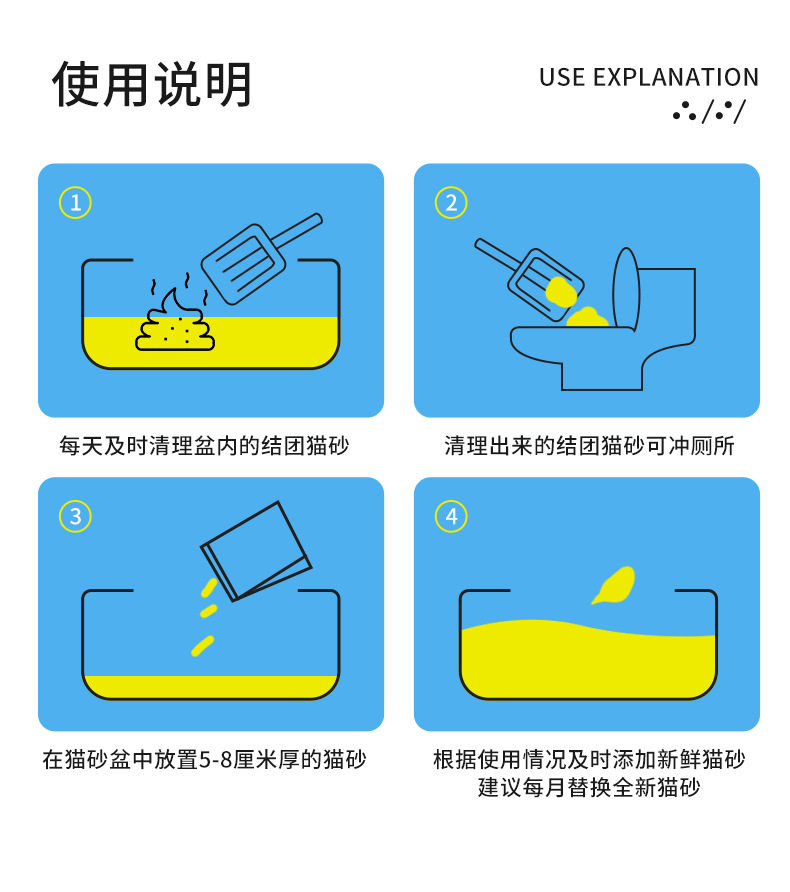 使用说明

USE EXPLANATION

1

每天及时清理盆内的结团猫砂

2

清理出来的结团猫砂可冲厕所

3

在猫砂盆中放置5-8厘米厚的猫砂

4

根据使用情况及时添加新鲜猫砂
建议每月替换全新猫砂