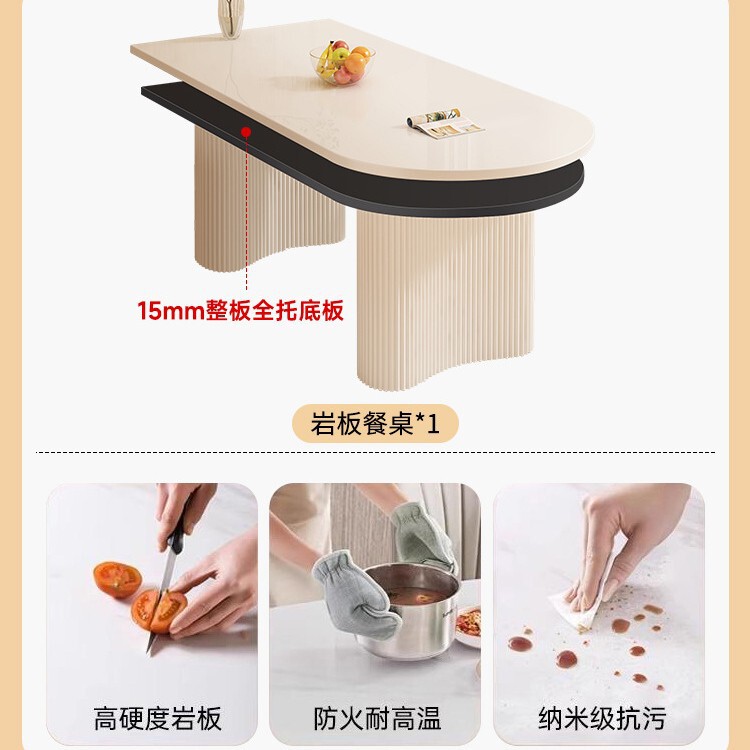 15mm整板全托底板

岩板餐桌*1

高硬度岩板

防火耐高温

纳米级抗污