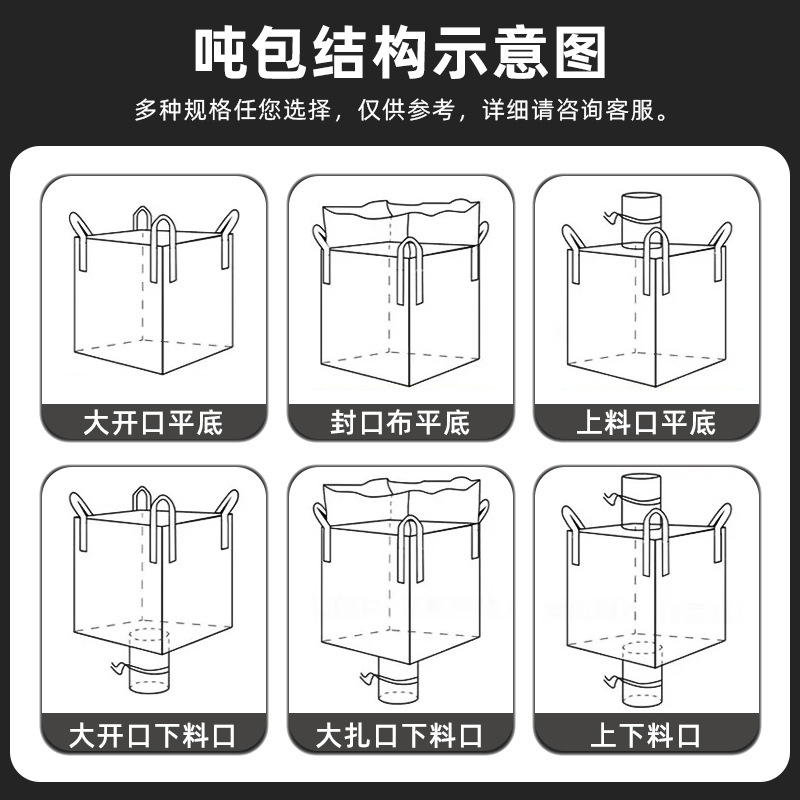 吨包结构示意图

多种规格任您选择，仅供参考，详细请咨询客服。

大开口平底

封口布平底

上料口平底

大开口下料口

大扎口下料口

上下料口