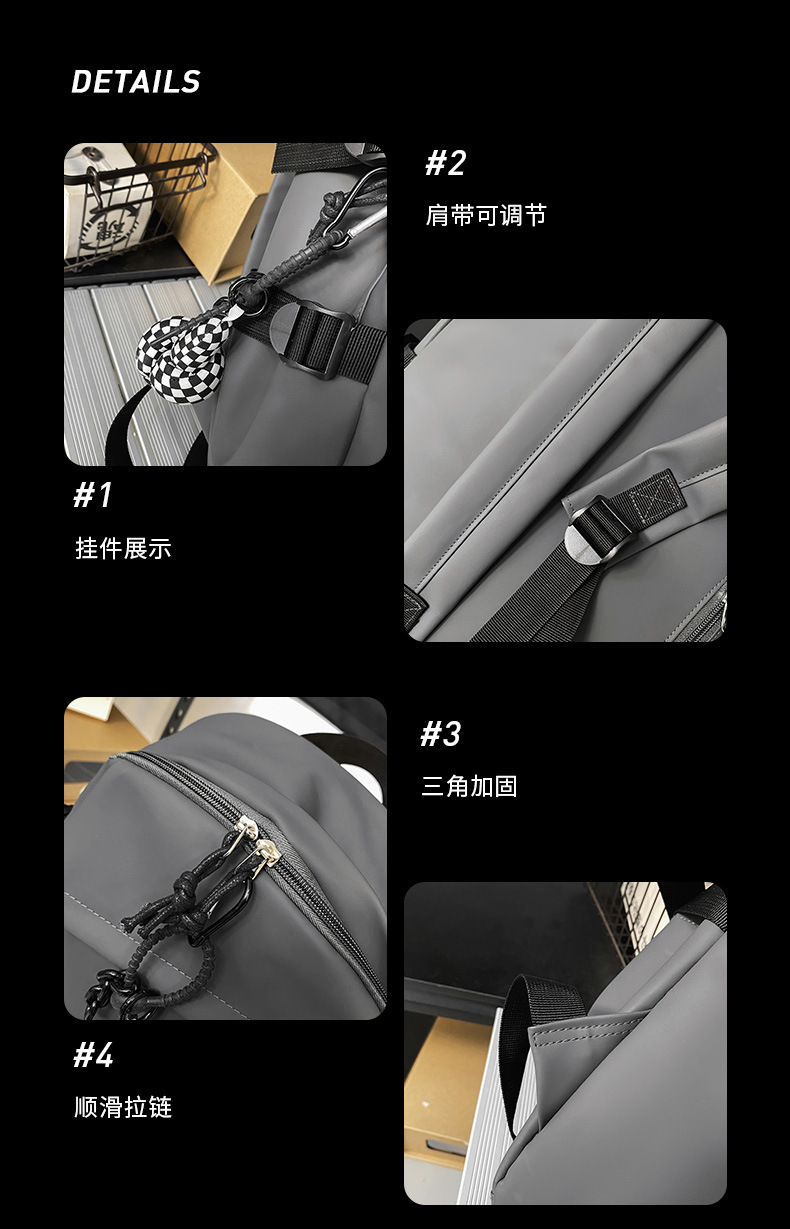 DETAILS

#2

肩带可调节

#1

挂件展示

#3

三角加固

#4

顺滑拉链