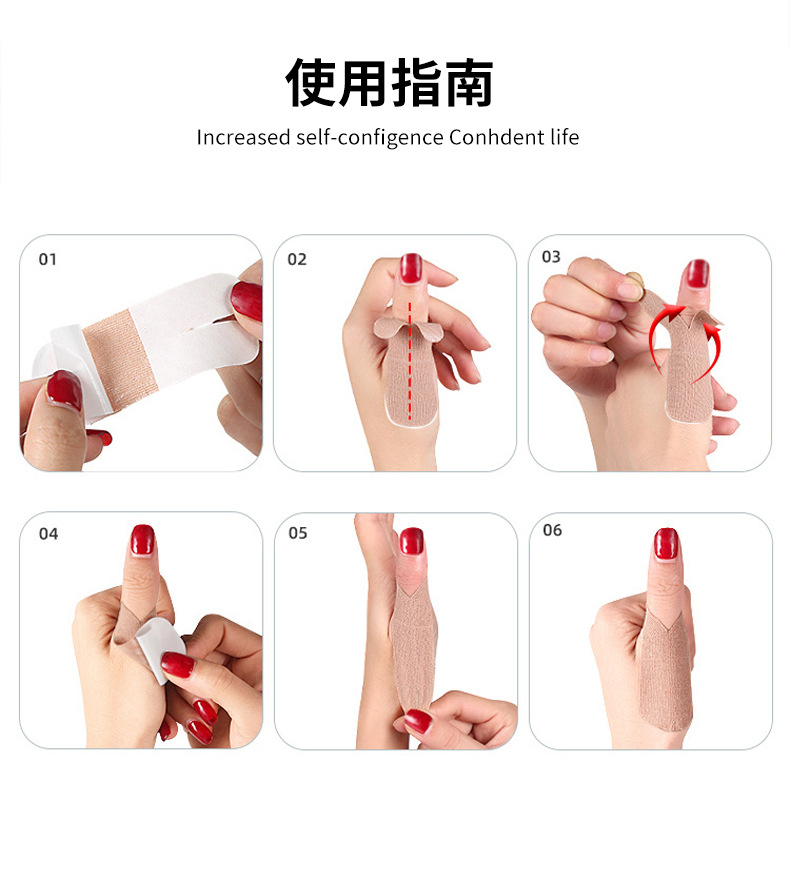 使用指南

Increased self-configence Conhdent life

01

02

03

04

05

06