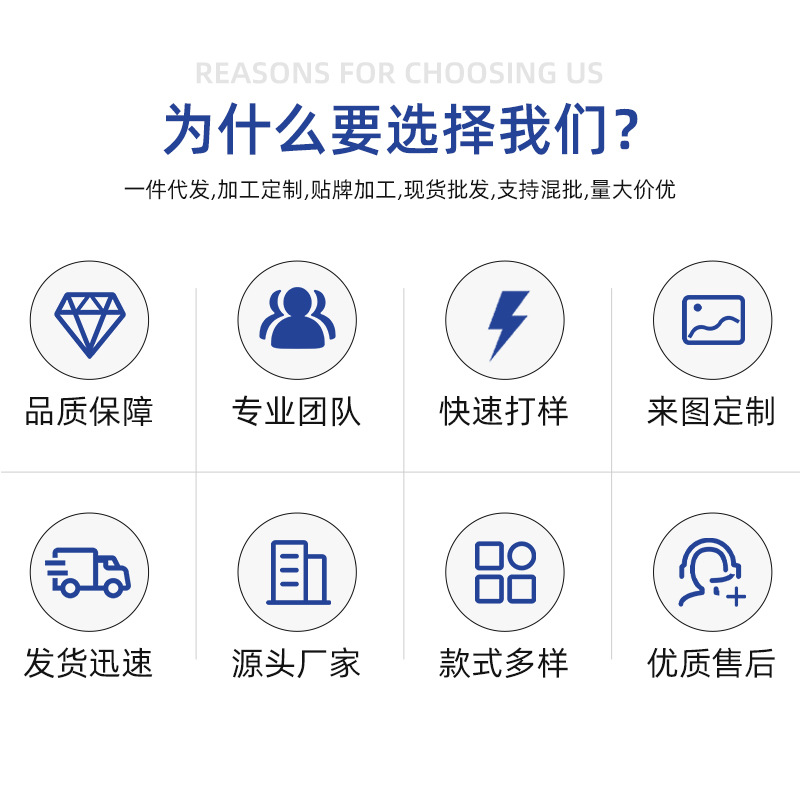 REASONS FOR CHOOSING US

为什么要选择我们?

一件代发,加工定制,贴牌加工,现货批发,支持混批,量大价优

品质保障

专业团队

快速打样

来图定制

发货迅速

源头厂家

款式多样

优质售后