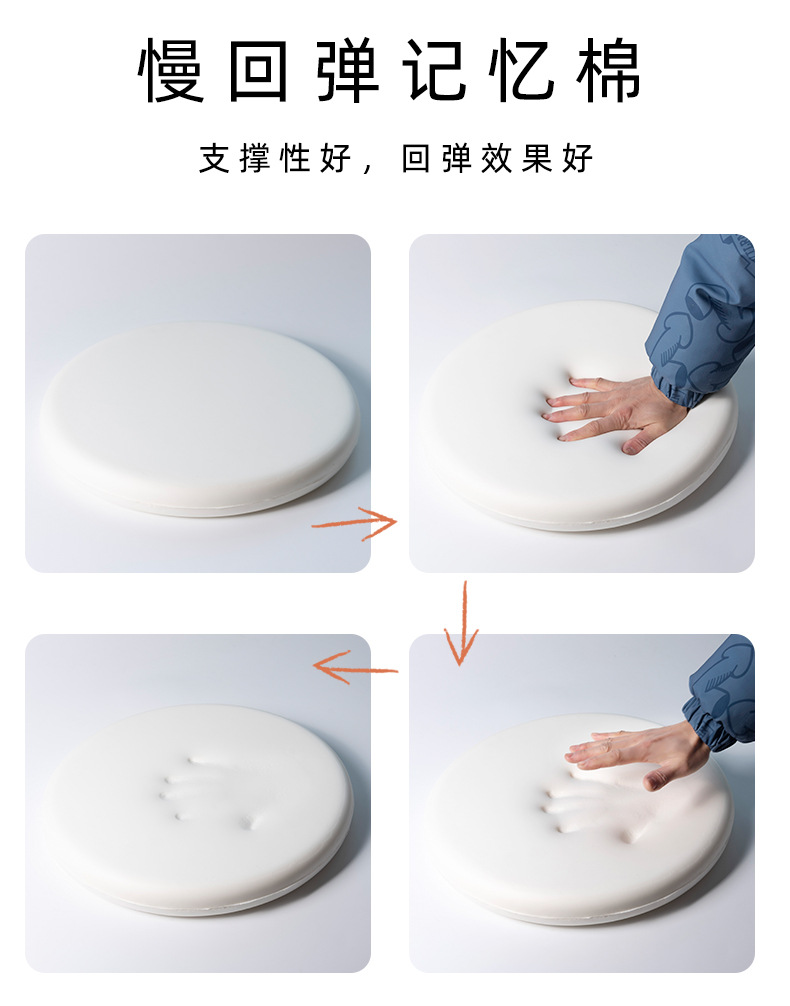 慢回弹记忆棉

支撑性好，回弹效果好