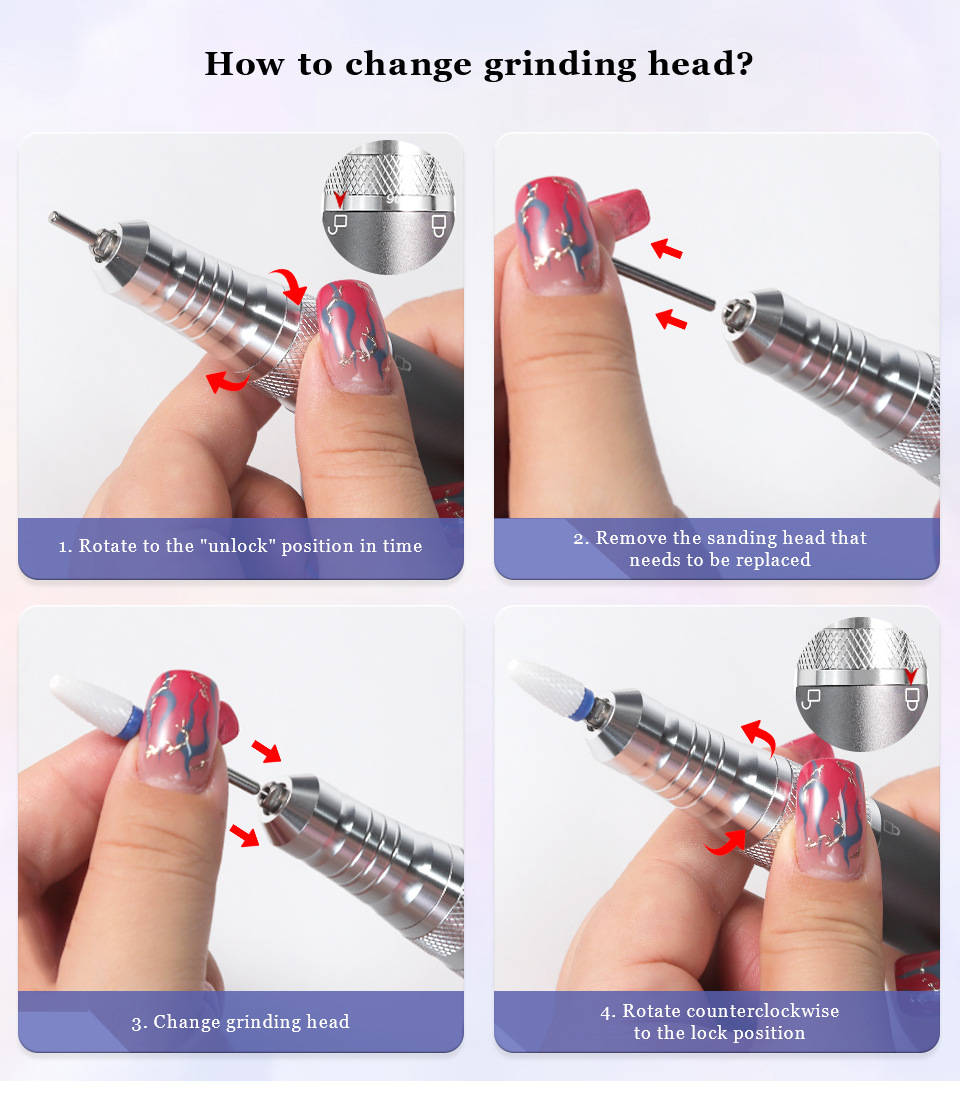 How to change grinding head?

1. Rotate to the "unlock" position in time

2. Remove the sanding head that needs to be replaced

3. Change grinding head

4. Rotate counterclockwise to the lock position