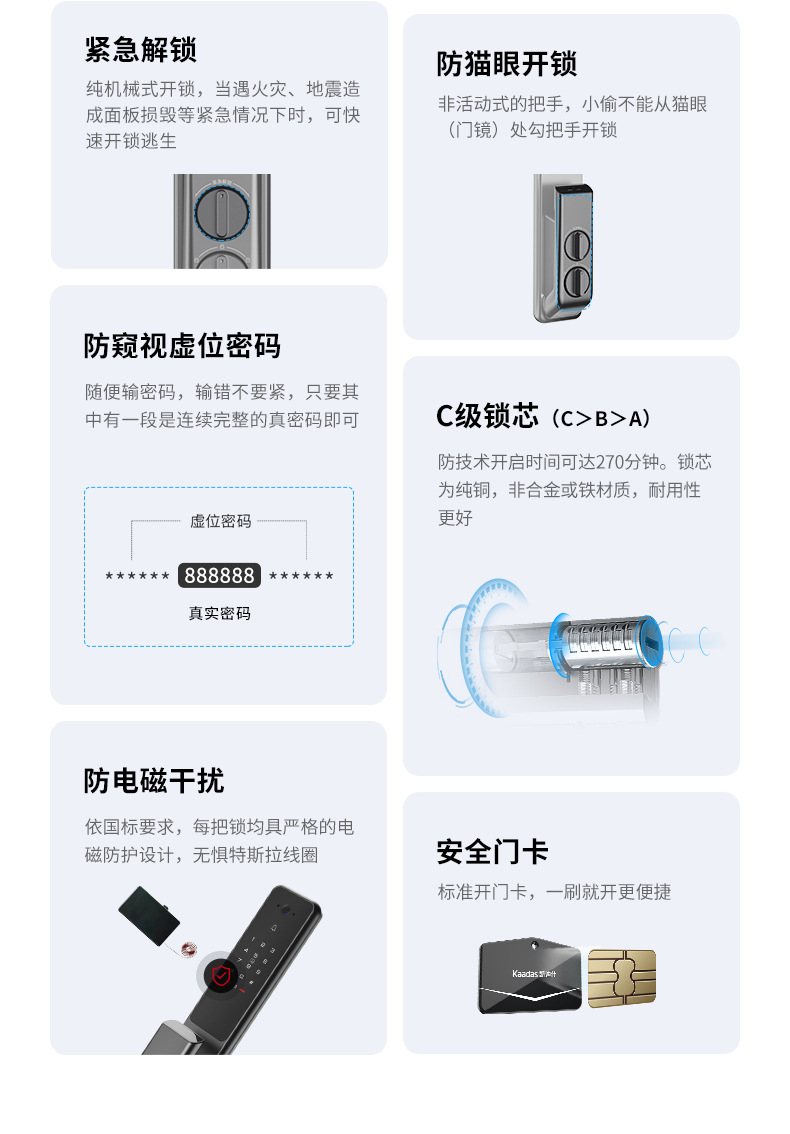 紧急解锁

纯机械式开锁，当遇火灾、地震造成面板损毁等紧急情况下时，可快速开锁逃生

防窥视虚位密码

随便输密码，输错不要紧，只要其中有一段是连续完整的真密码即可

虚位密码

****** 888888 ******

真实密码

防电磁干扰

依国标要求，每把锁均具严格的电磁防护设计，无惧特斯拉线圈

防猫眼开锁

非活动式的把手，小偷不能从猫眼（门镜）处勾把手开锁

C级锁芯（C>B>A）

防技术开启时间可达270分钟。锁芯为纯铜，非合金或铁材质，耐用性更好

安全门卡

标准开门卡，一刷就开更便捷

Kaadas凯迪仕