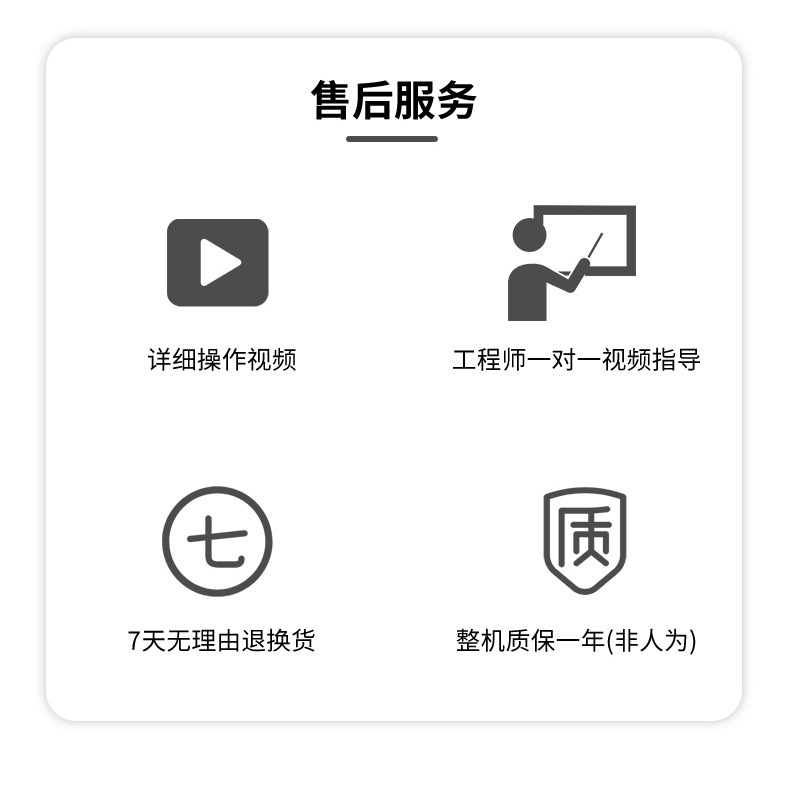 售后服务

详细操作视频

工程师一对一视频指导

七

7天无理由退换货

质

整机质保一年(非人为)