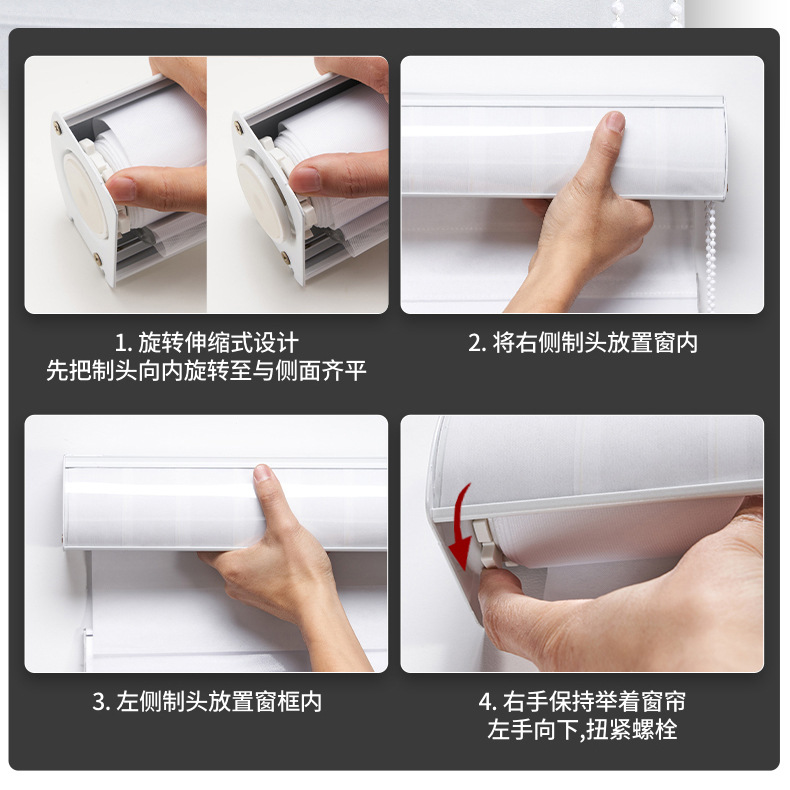 1. 旋转伸缩式设计
先把制头向内旋转至与侧面齐平

2. 将右侧制头放置窗内

3. 左侧制头放置窗框内

4. 右手保持举着窗帘
左手向下,扭紧螺栓