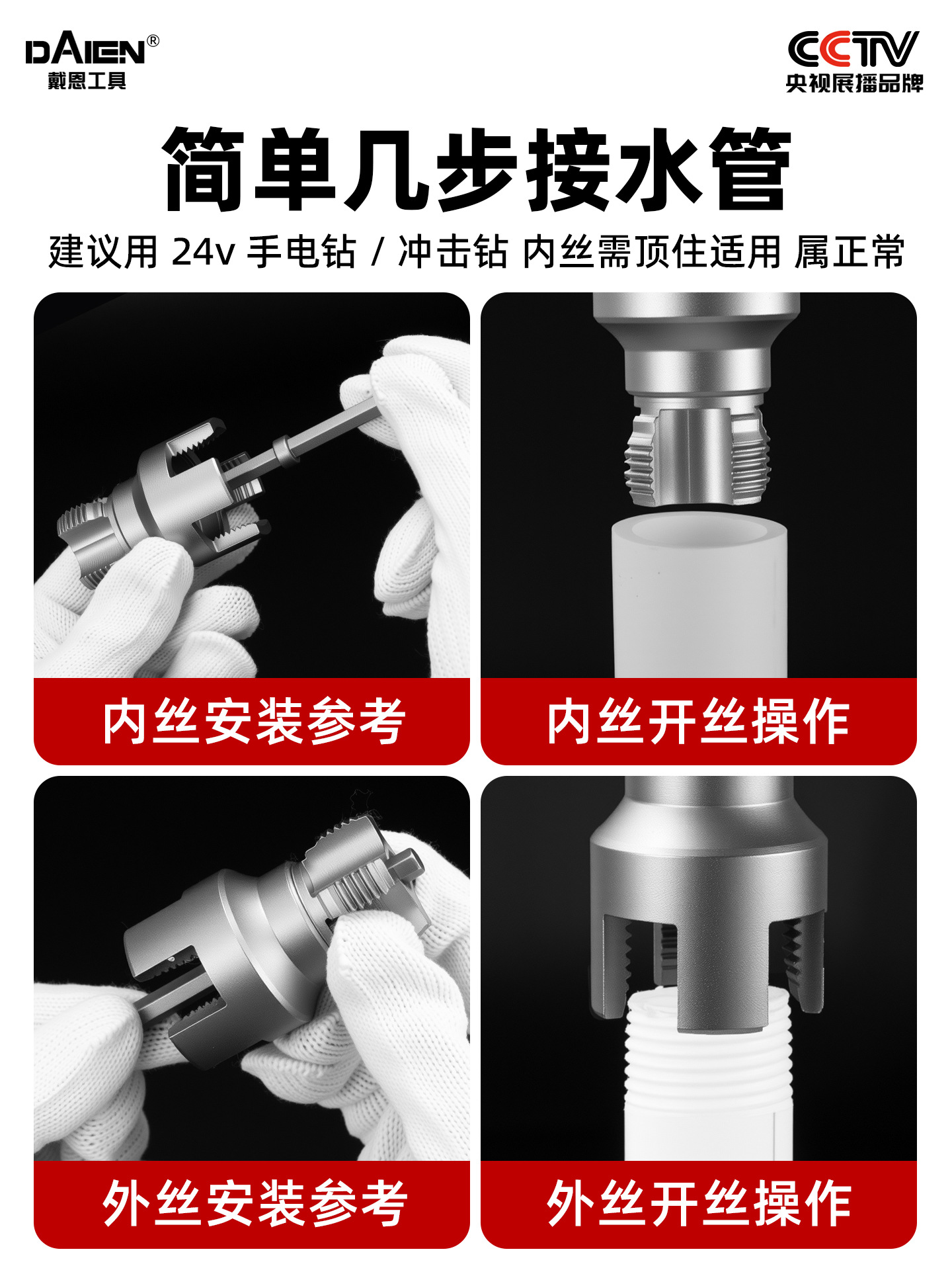 DAIEN®
戴恩工具

CCTV
央视展播品牌

简单几步接水管

建议用 24v 手电钻 / 冲击钻 内丝需顶住适用 属正常

内丝安装参考

内丝开丝操作

外丝安装参考

外丝开丝操作